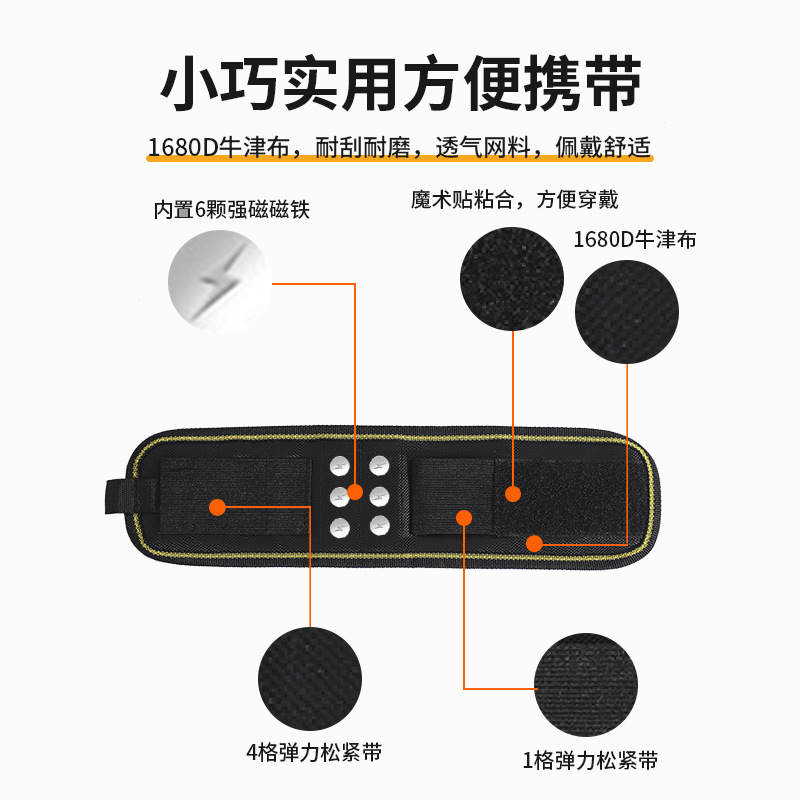 小巧实用方便携带

1680D牛津布，耐刮耐磨，透气网料，佩戴舒适

内置6颗强磁磁铁

魔术贴粘合，方便穿戴

1680D牛津布

4格弹力松紧带

1格弹力松紧带