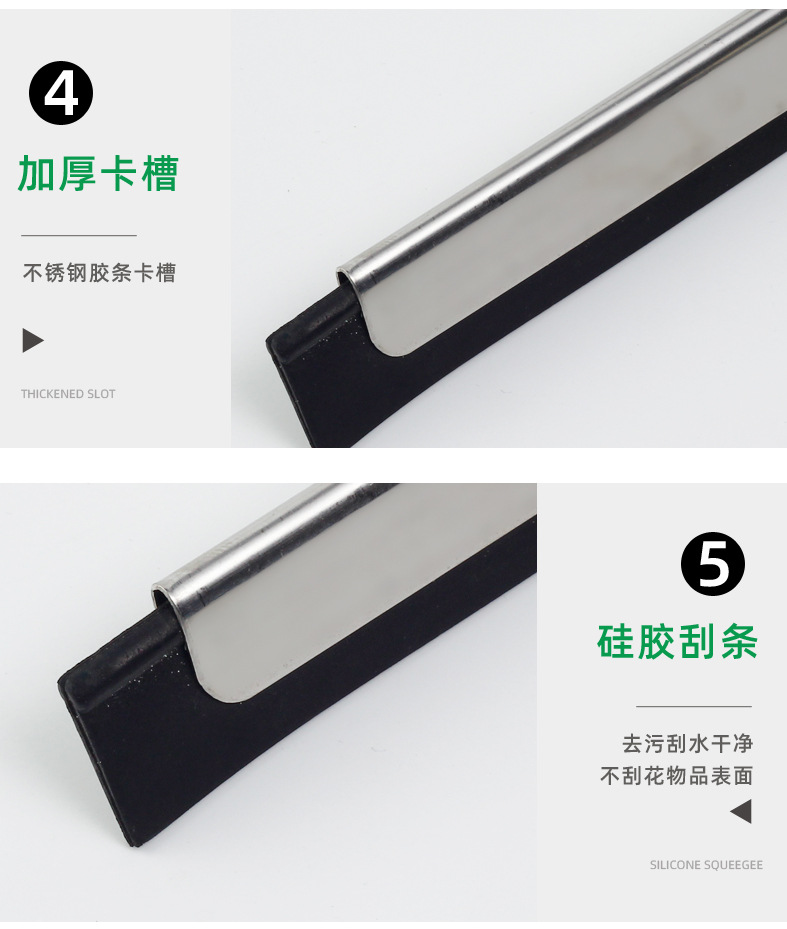 4

加厚卡槽

不锈钢胶条卡槽

THICKENED SLOT

5

硅胶刮条

去污刮水干净
不刮花物品表面

SILICONE SQUEEGEE