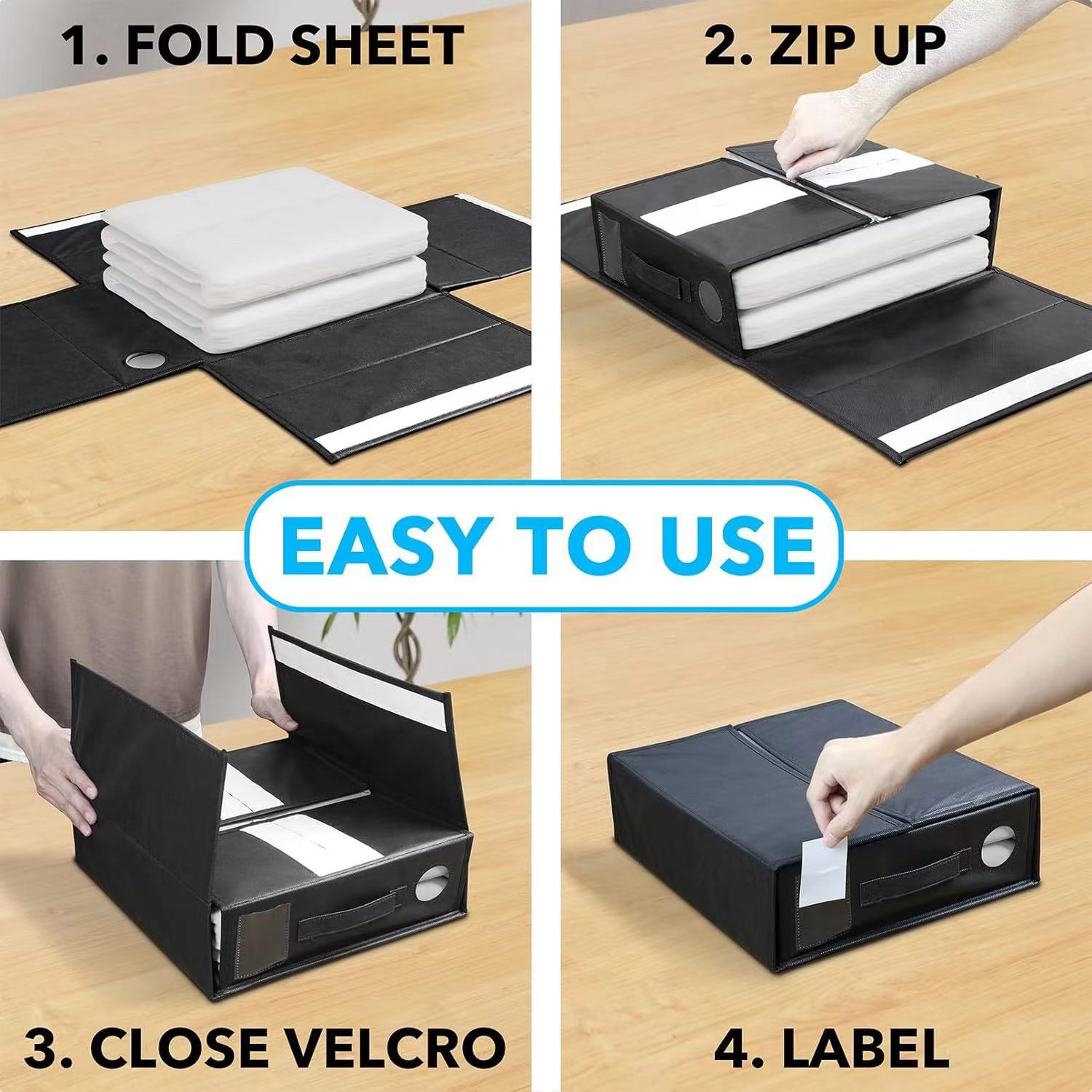 1. FOLD SHEET

2. ZIP UP

EASY TO USE

3. CLOSE VELCRO

4. LABEL