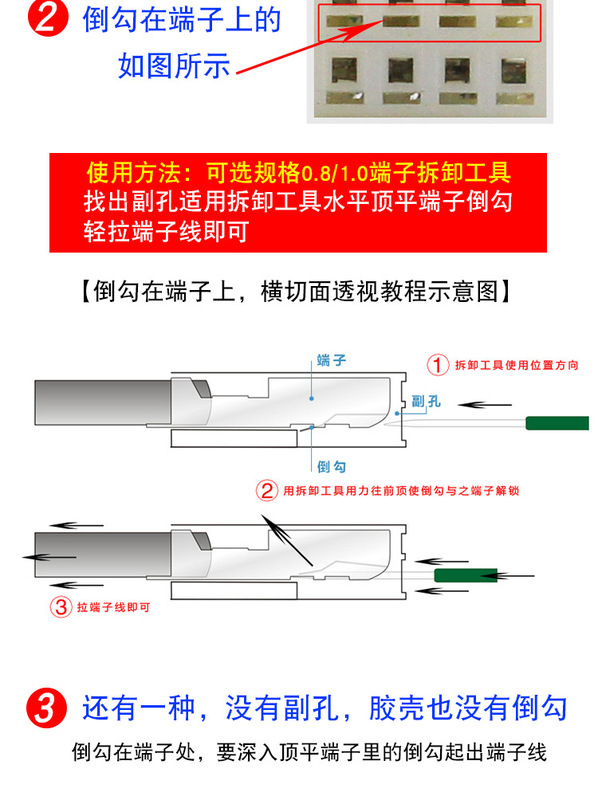 2 倒勾在端子上的
如图所示

使用方法：可选规格0.8/1.0端子拆卸工具
找出副孔适用拆卸工具水平顶平端子倒勾
轻拉端子线即可

【倒勾在端子上，横切面透视教程示意图】

端子
① 拆卸工具使用位置方向
副孔
倒勾

② 用拆卸工具用力往前顶使倒勾与之端子解锁

③ 拉端子线即可

3 还有一种，没有副孔，胶壳也没有倒勾
倒勾在端子处，要深入顶平端子里的倒勾起出端子线