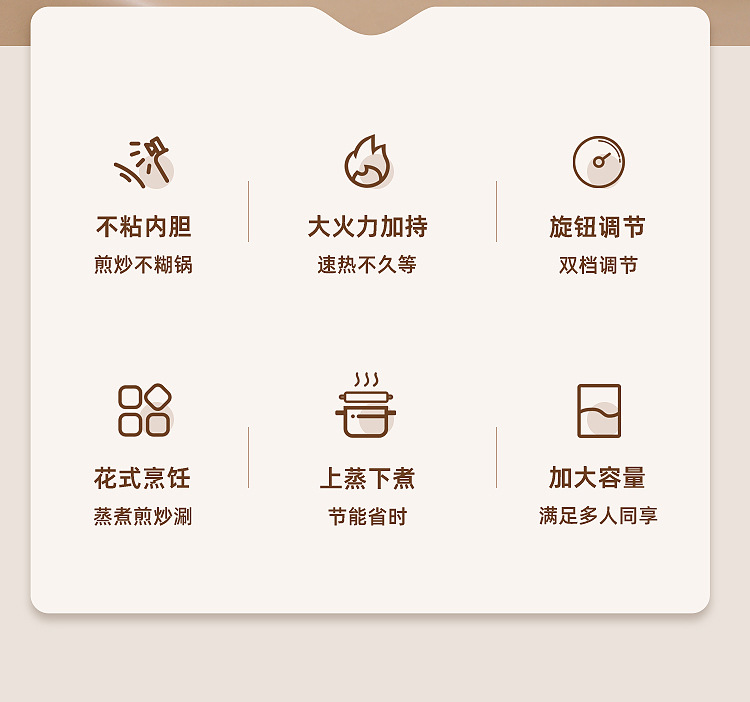 不粘内胆
煎炒不糊锅

大火力加持
速热不久等

旋钮调节
双档调节

花式烹饪
蒸煮煎炒涮

上蒸下煮
节能省时

加大容量
满足多人同享