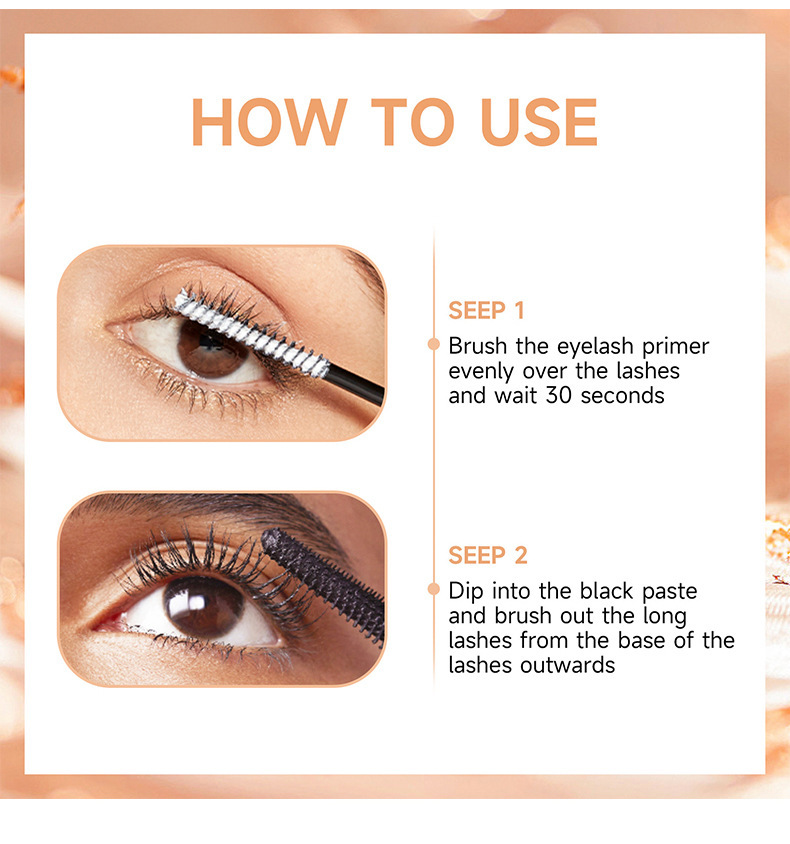 HOW TO USE

SEEP 1

Brush the eyelash primer evenly over the lashes and wait 30 seconds

SEEP 2

Dip into the black paste and brush out the long lashes from the base of the lashes outwards