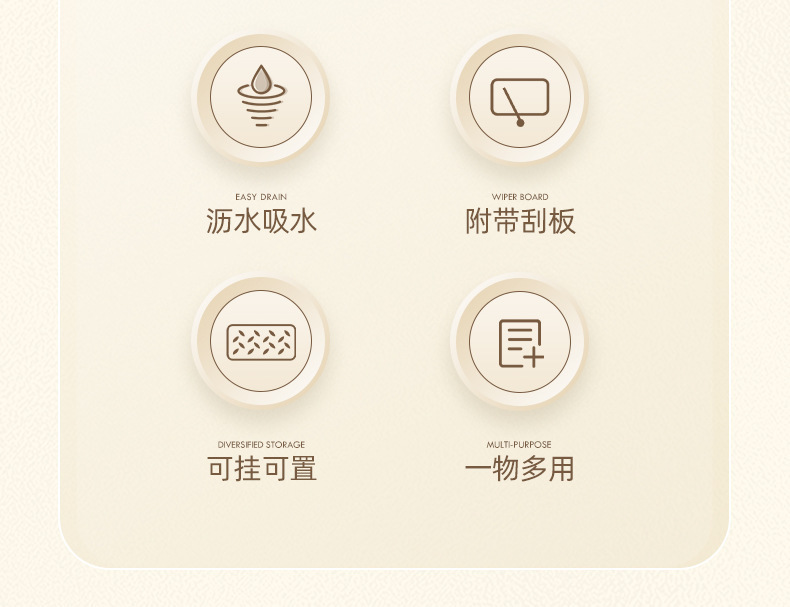 EASY DRAIN
沥水吸水

WIPER BOARD
附带刮板

DIVERSIFIED STORAGE
可挂可置

MULTI-PURPOSE
一物多用