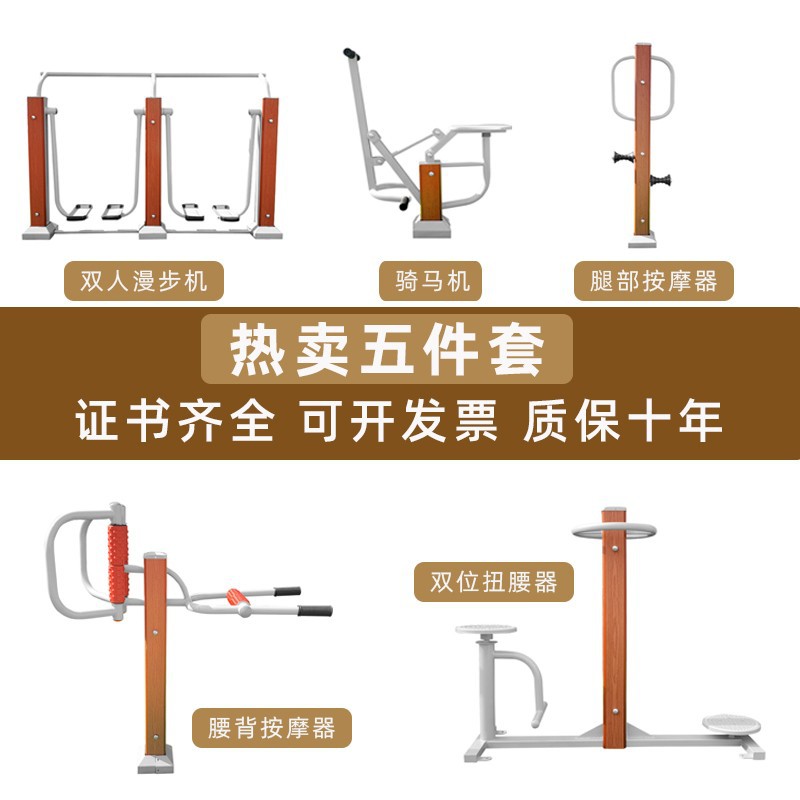 双人漫步机

骑马机

腿部按摩器

热卖五件套

证书齐全 可开发票 质保十年

双位扭腰器

腰背按摩器