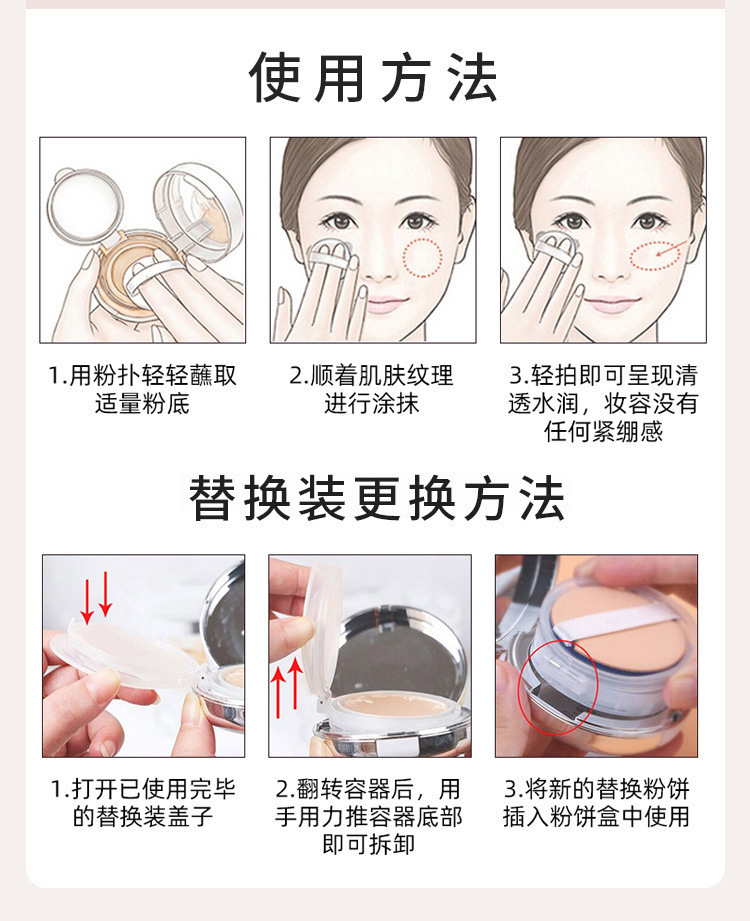 使用方法

1.用粉扑轻轻蘸取适量粉底

2.顺着肌肤纹理进行涂抹

3.轻拍即可呈现清透水润，妆容没有任何紧绷感

替换装更换方法

1.打开已使用完毕的替换装盖子

2.翻转容器后，用手用力推容器底部即可拆卸

3.将新的替换粉饼插入粉饼盒中使用