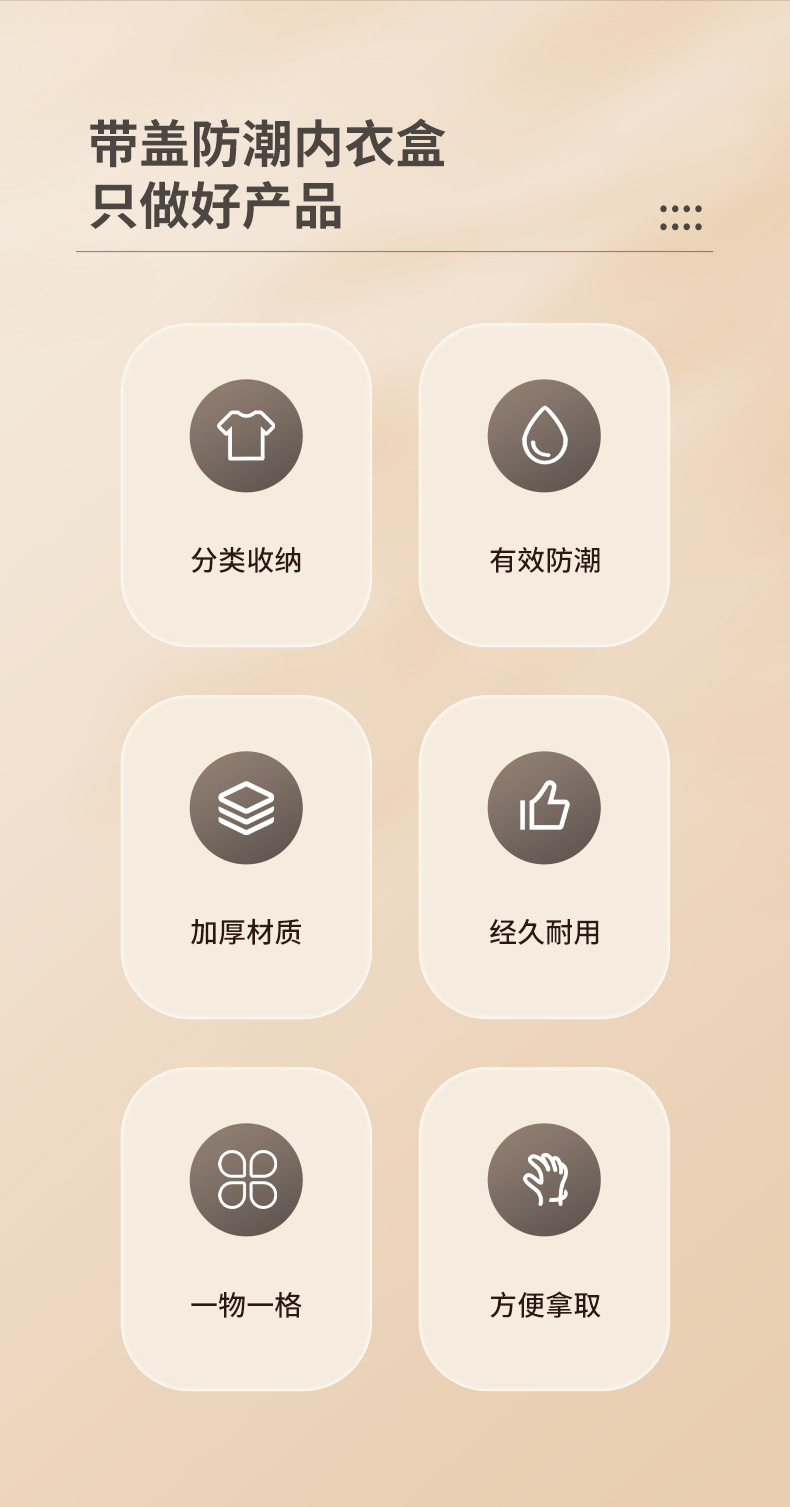 带盖防潮内衣盒
只做好产品

分类收纳

有效防潮

加厚材质

经久耐用

一物一格

方便拿取