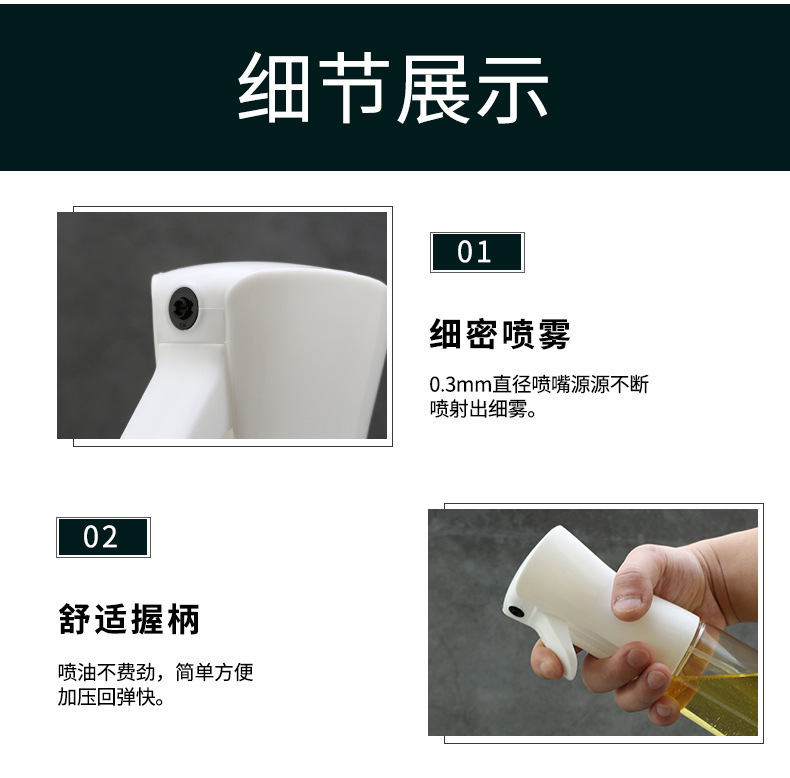 细节展示

01

细密喷雾

0.3mm直径喷嘴源源不断喷射出细雾。

02

舒适握柄

喷油不费劲，简单方便加压回弹快。