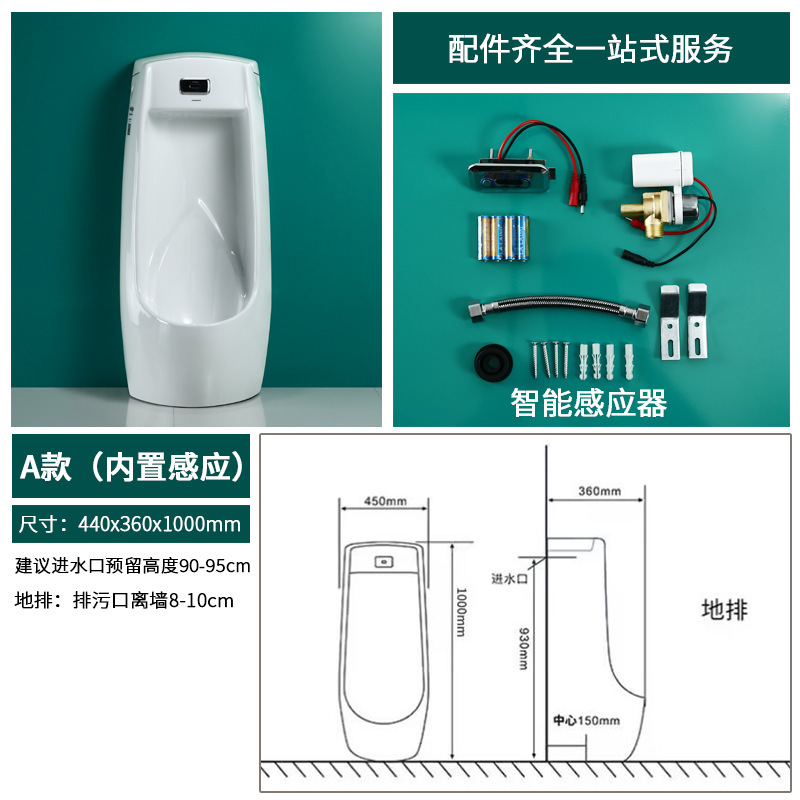 配件齐全一站式服务

智能感应器

A款（内置感应）

尺寸：440x360x1000mm

建议进水口预留高度90-95cm

地排：排污口离墙8-10cm

450mm

1000mm

360mm

进水口

930mm

中心150mm

地排