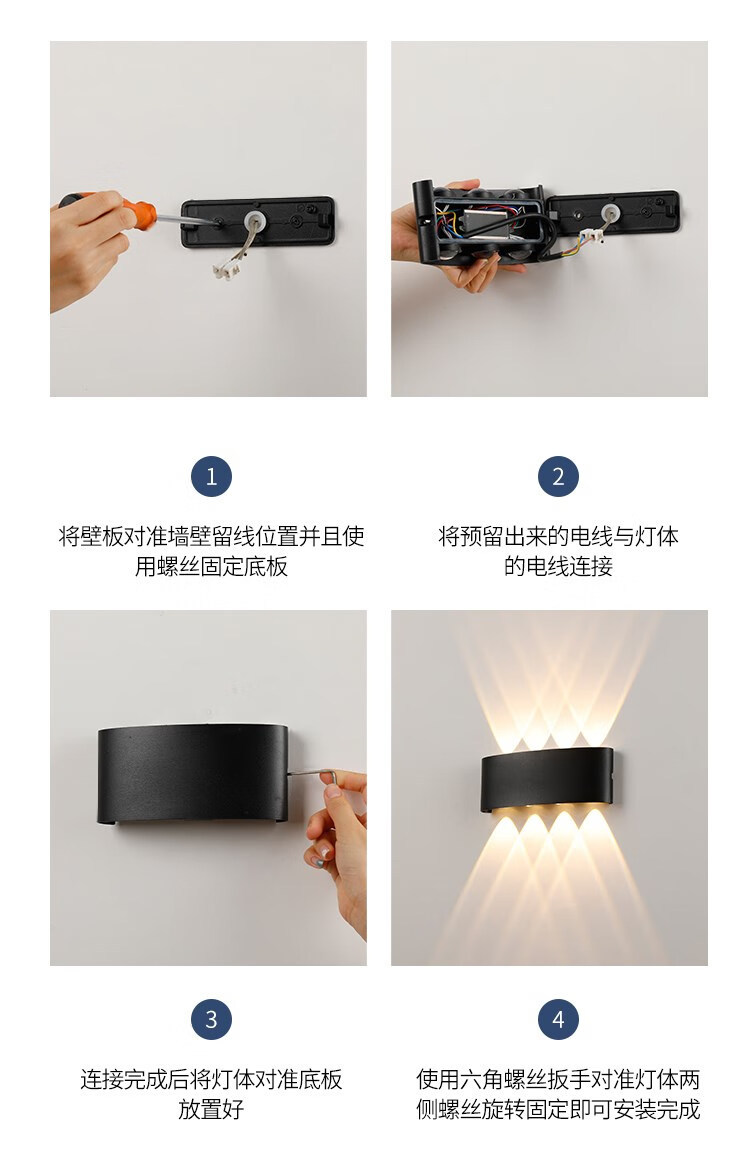 1

将壁板对准墙壁留线位置并且使用螺丝固定底板

2

将预留出来的电线与灯体的电线连接

3

连接完成后将灯体对准底板放置好

4

使用六角螺丝扳手对准灯体两侧螺丝旋转固定即可安装完成