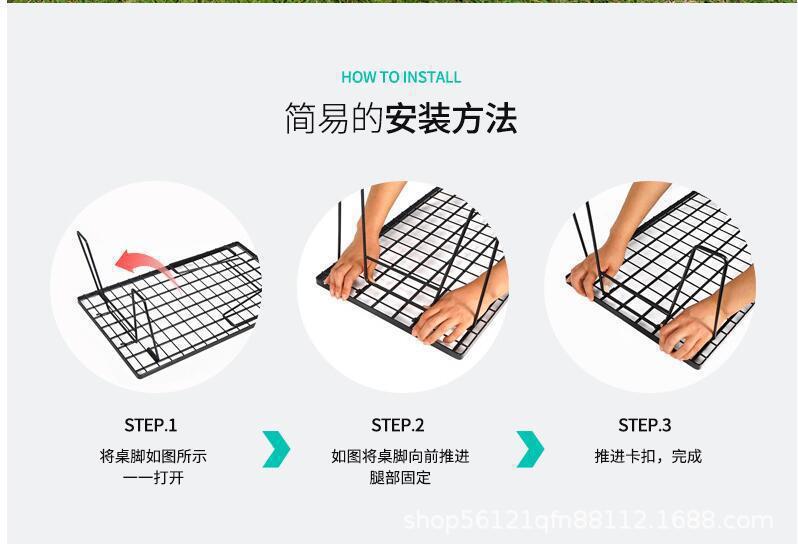 HOW TO INSTALL

简易的安装方法

STEP.1

将桌脚如图所示一一打开

STEP.2

如图将桌脚向前推进腿部固定

STEP.3

推进卡扣，完成

shop56121qfn88112.1688.com