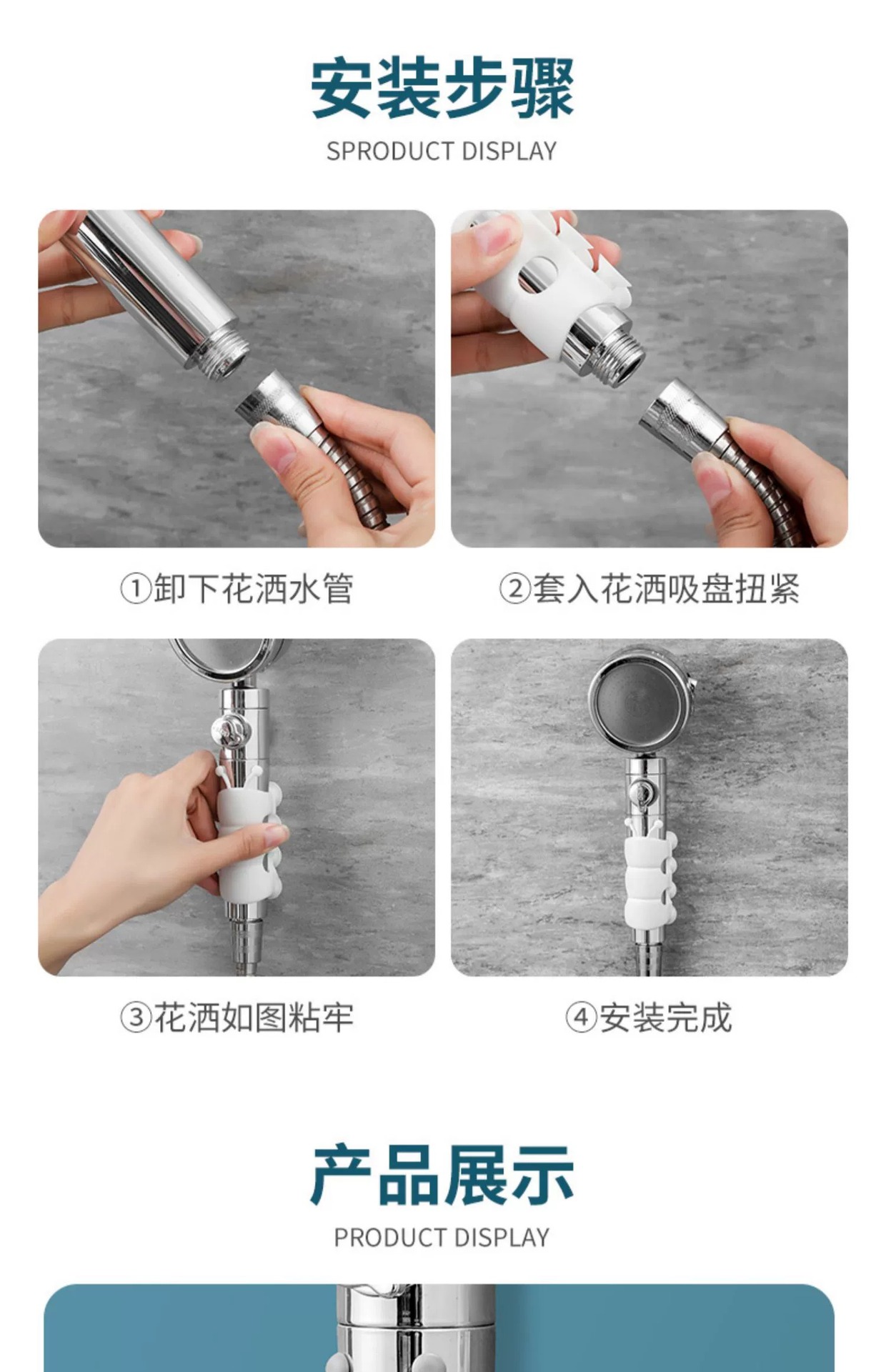 安装步骤

SPRODUCT DISPLAY

①卸下花洒水管

②套入花洒吸盘扭紧

③花洒如图粘牢

④安装完成

产品展示

PRODUCT DISPLAY