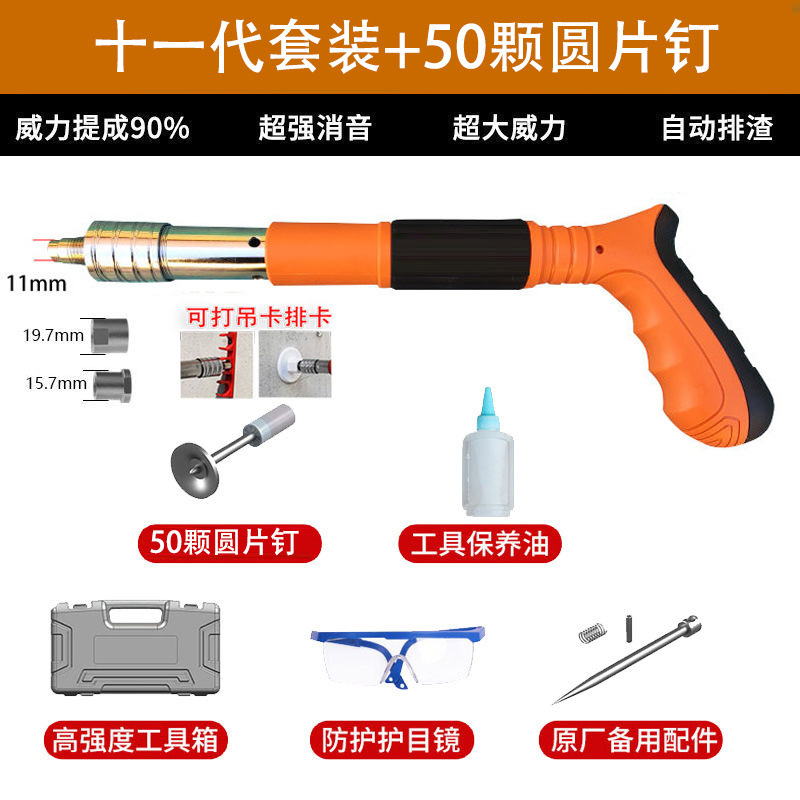 十一代套装+50颗圆片钉

威力提成90%
超强消音
超大威力
自动排渣

11mm

19.7mm

15.7mm

可打吊卡排卡

50颗圆片钉

工具保养油

高强度工具箱

防护护目镜

原厂备用配件