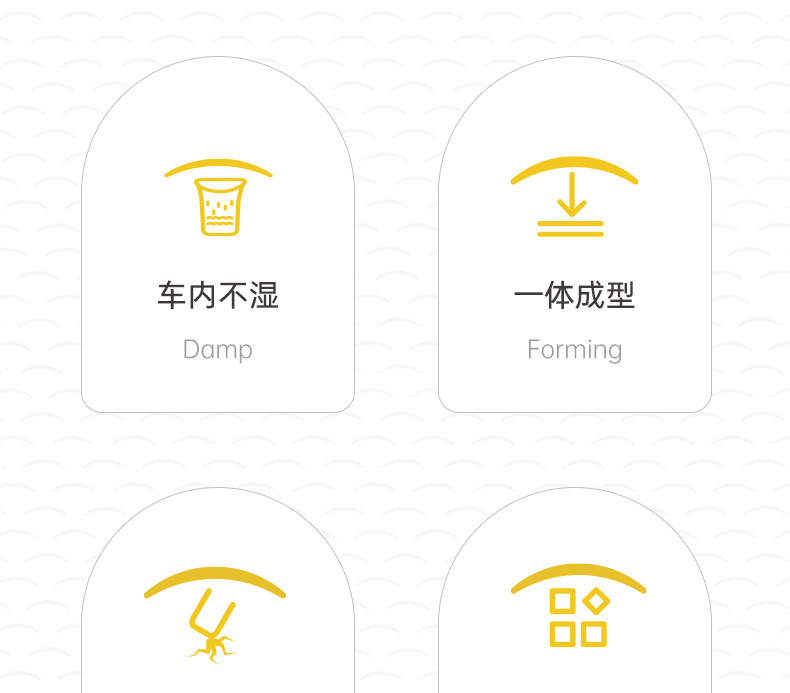 车内不湿

Damp

一体成型

Forming