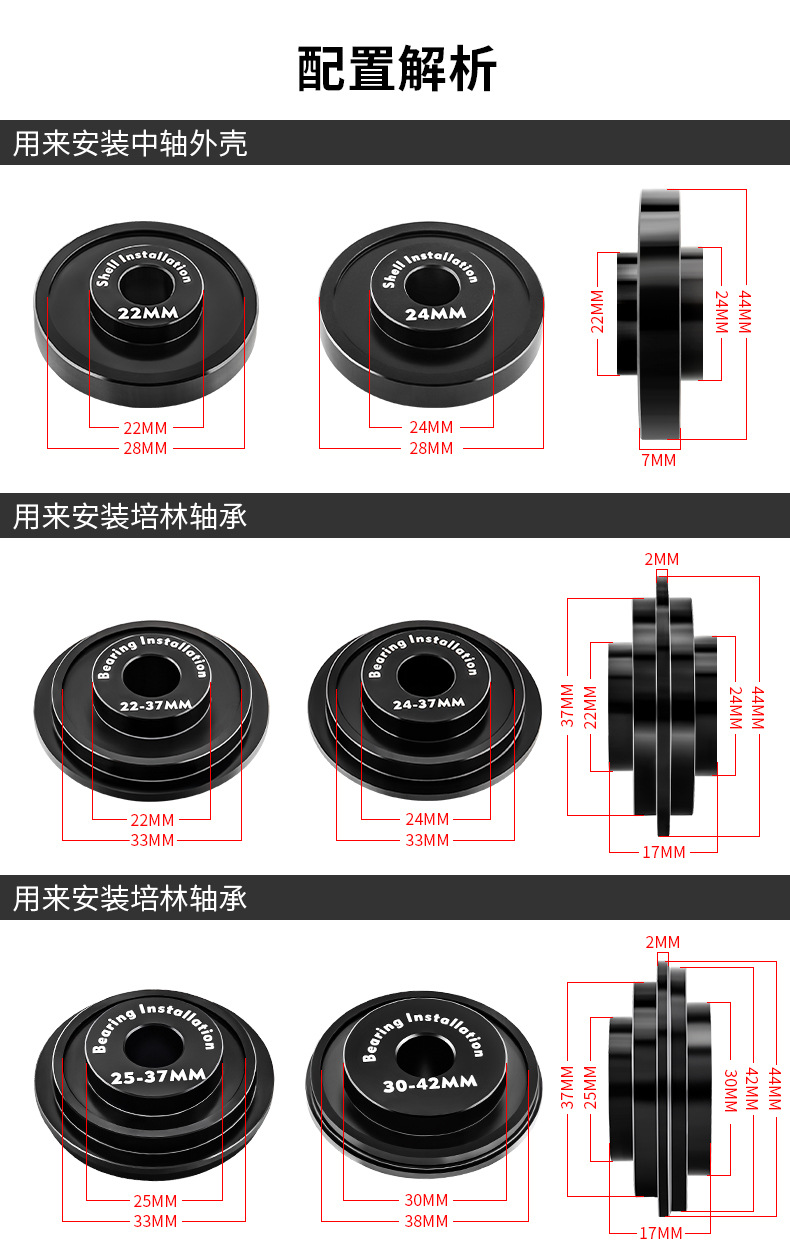 配置解析

用来安装中轴外壳

Shell Installation
22MM
22MM
28MM

Shell Installation
24MM
24MM
28MM

22MM
24MM
44MM
7MM

用来安装培林轴承

Bearing Installation
22-37MM
22MM
33MM

Bearing Installation
24-37MM
24MM
33MM

2MM
37MM
22MM
24MM
44MM
17MM

用来安装培林轴承

Bearing Installation
25-37MM
25MM
33MM

Bearing Installation
30-42MM
30MM
38MM

2MM
37MM
25MM
30MM
42MM
44MM
17MM