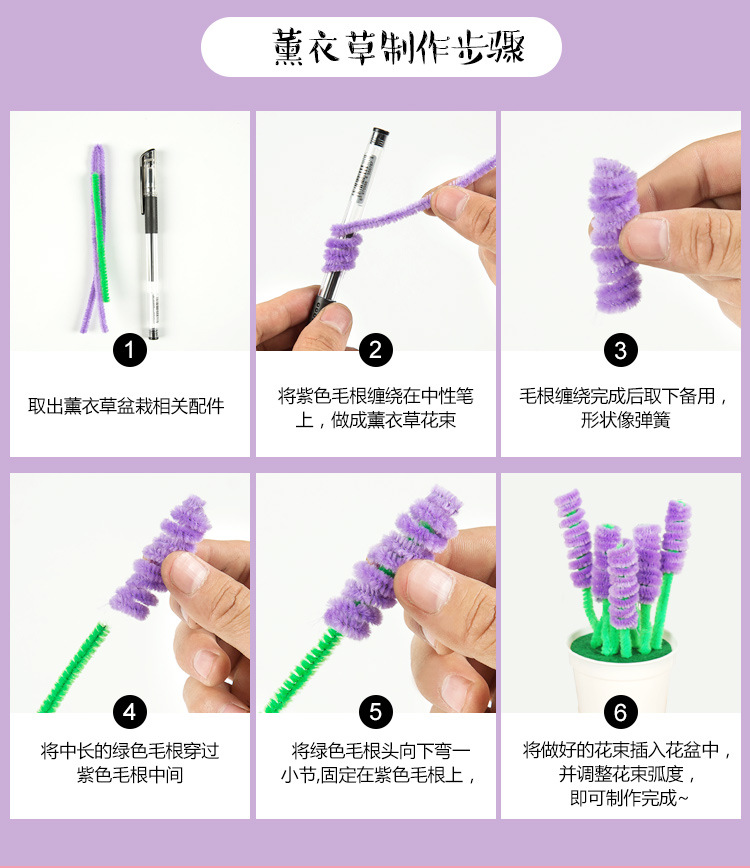 薰衣草制作步骤

1
取出薰衣草盆栽相关配件

2
将紫色毛根缠绕在中性笔上，做成薰衣草花束

3
毛根缠绕完成后取下备用，形状像弹簧

4
将中长的绿色毛根穿过紫色毛根中间

5
将绿色毛根头向下弯一小节,固定在紫色毛根上，

6
将做好的花束插入花盆中，并调整花束弧度，即可制作完成~