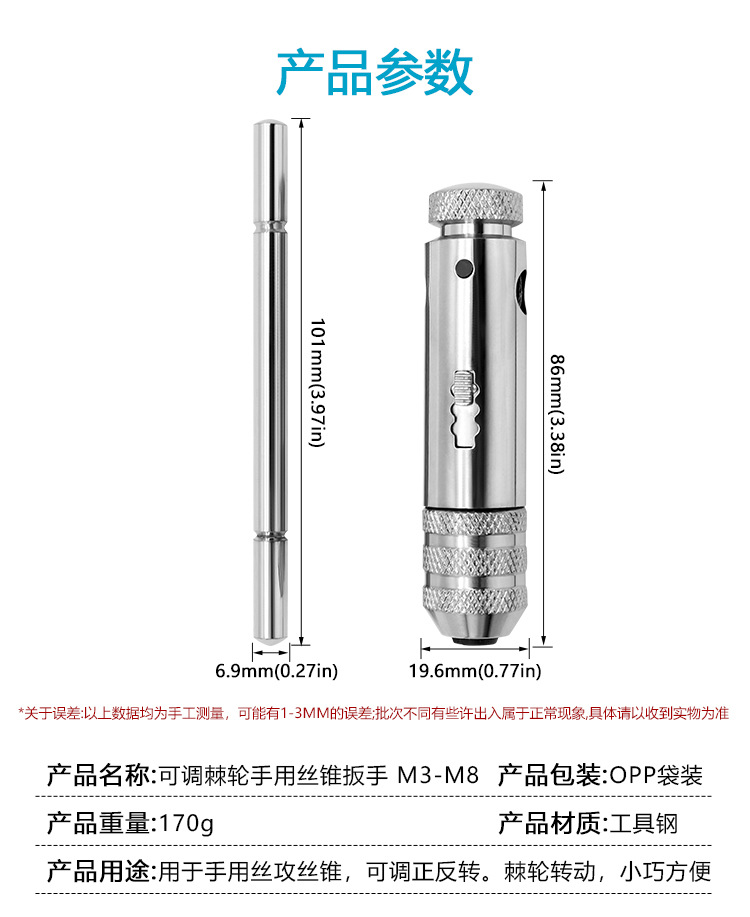 产品参数

101mm(3.97in)

86mm(3.38in)

6.9mm(0.27in)

19.6mm(0.77in)

*关于误差:以上数据均为手工测量，可能有1-3MM的误差;批次不同有些许出入属于正常现象,具体请以收到实物为准

产品名称:可调棘轮手用丝锥扳手 M3-M8

产品包装:OPP袋装

产品重量:170g

产品材质:工具钢

产品用途:用于手用丝攻丝锥，可调正反转。棘轮转动，小巧方便