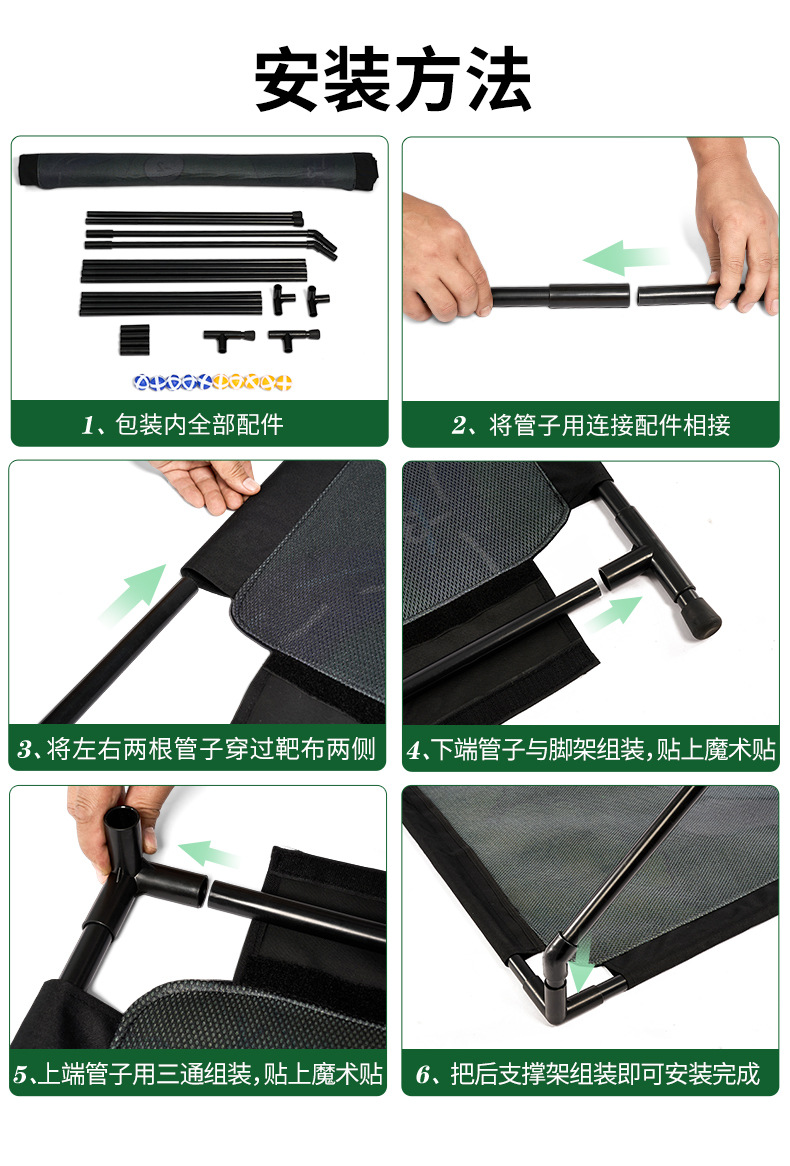 安装方法

1、包装内全部配件

2、将管子用连接配件相接

3、将左右两根管子穿过靶布两侧

4、下端管子与脚架组装，贴上魔术贴

5、上端管子用三通组装，贴上魔术贴

6、把后支撑架组装即可安装完成