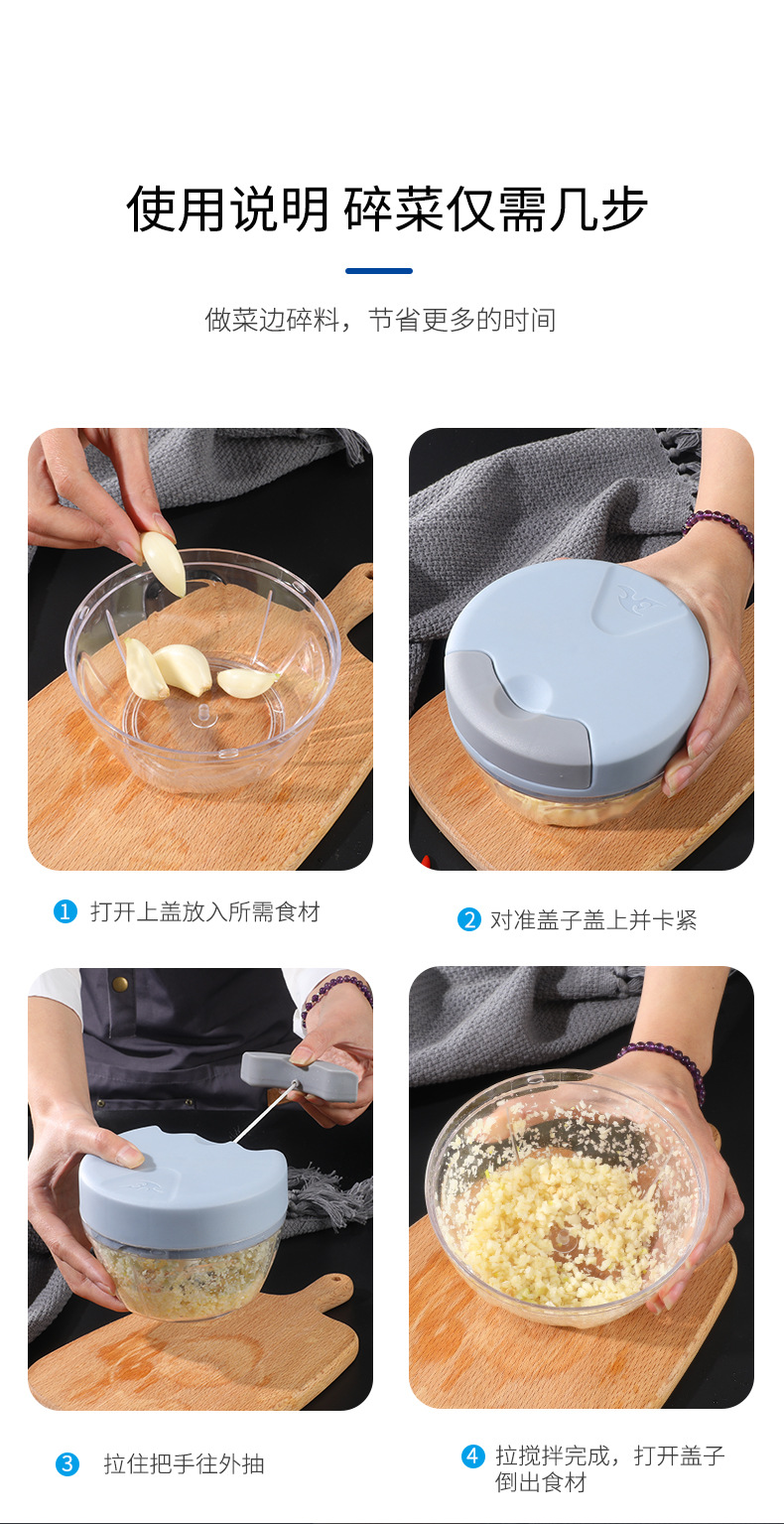 使用说明 碎菜仅需几步

做菜边碎料，节省更多的时间

1 打开上盖放入所需食材

2 对准盖子盖上并卡紧

3 拉住把手往外抽

4 拉搅拌完成，打开盖子倒出食材