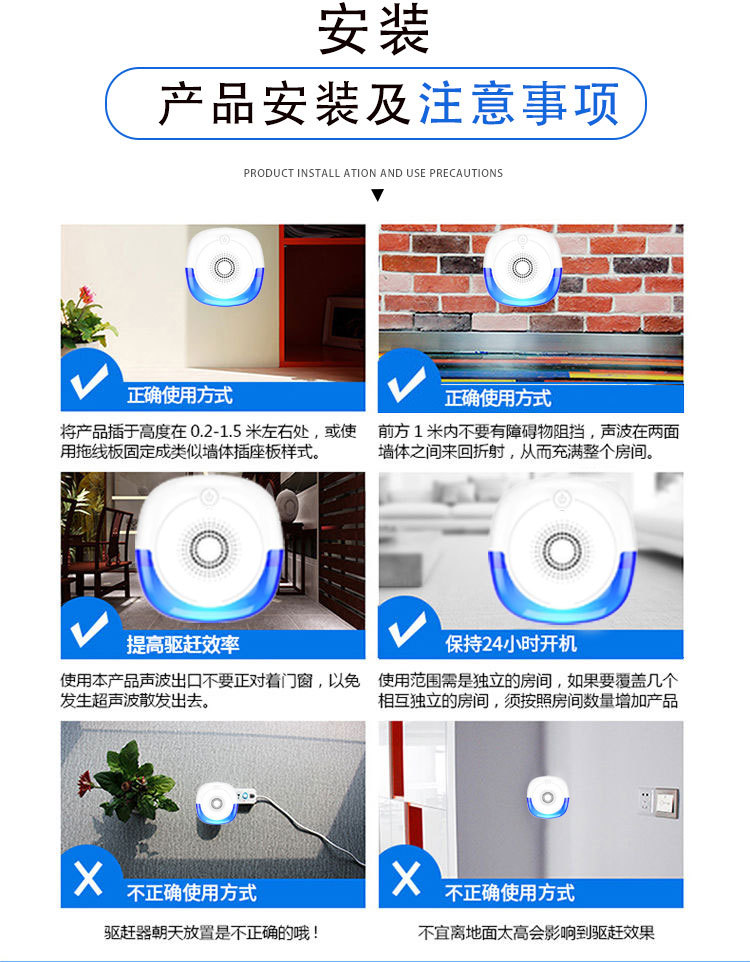 安装

产品安装及注意事项

PRODUCT INSTALL ATION AND USE PRECAUTIONS

正确使用方式

将产品插于高度在 0.2-1.5 米左右处，或使用拖线板固定成类似墙体插座板样式。

正确使用方式

前方 1 米内不要有障碍物阻挡，声波在两面墙体之间来回折射，从而充满整个房间。

提高驱赶效率

使用本产品声波出口不要正对着门窗，以免发生超声波散发出去。

保持24小时开机

使用范围需是独立的房间，如果要覆盖几个相互独立的房间，须按照房间数量增加产品

不正确使用方式

驱赶器朝天放置是不正确的哦！

不正确使用方式

不宜离地面太高会影响到驱赶效果