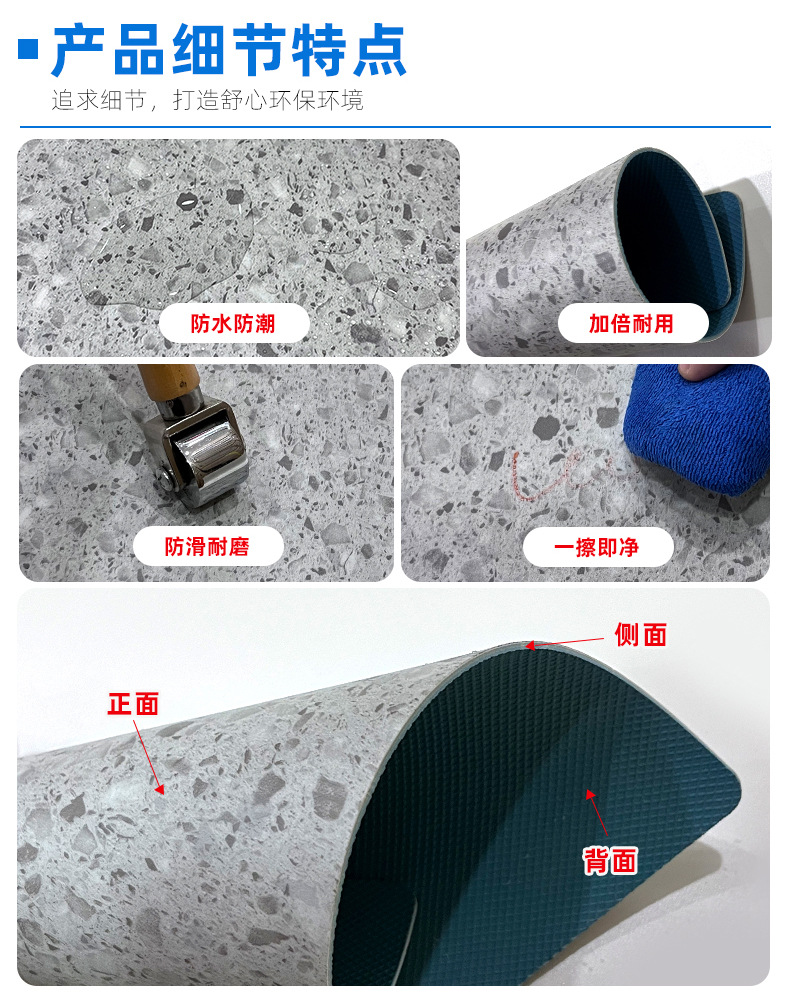 产品细节特点
追求细节，打造舒心环保环境

防水防潮

加倍耐用

防滑耐磨

一擦即净

侧面

正面

背面