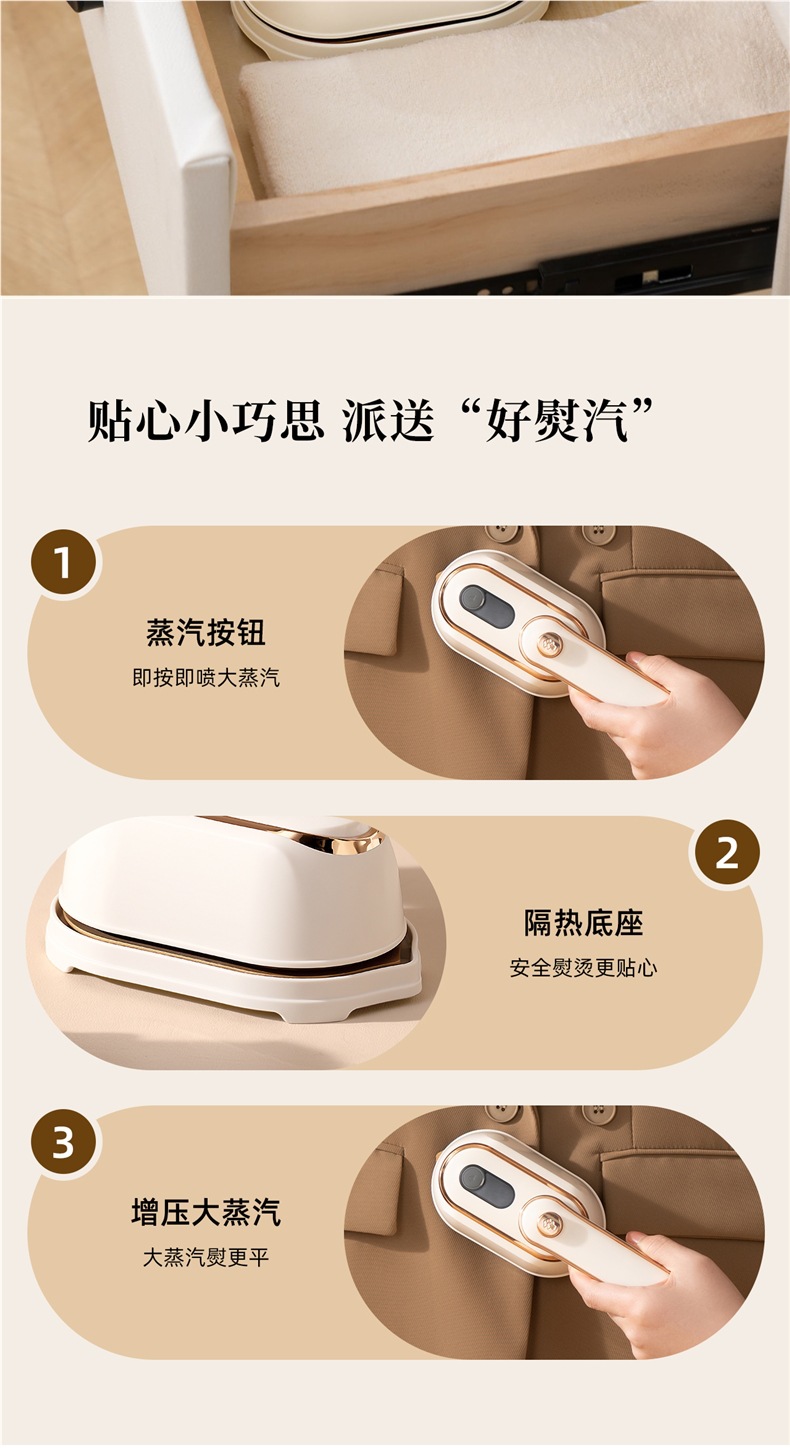 贴心小巧思 派送“好熨汽”

1

蒸汽按钮

即按即喷大蒸汽

2

隔热底座

安全熨烫更贴心

3

增压大蒸汽

大蒸汽熨更平