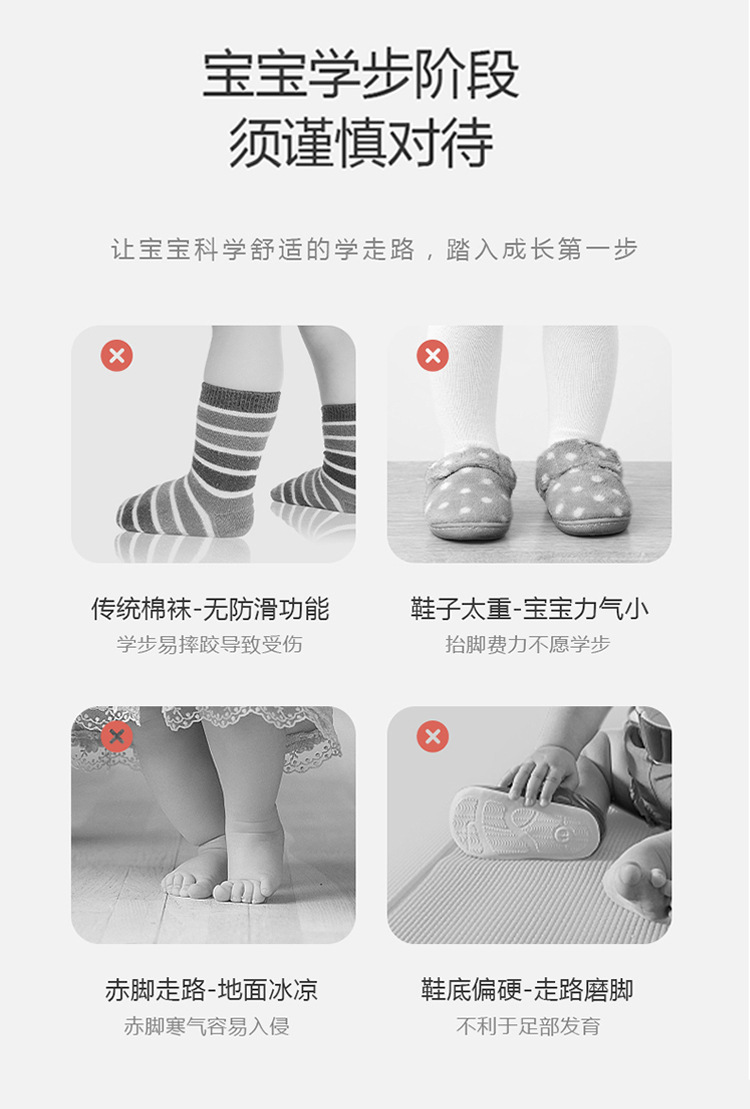 宝宝学步阶段
须谨慎对待

让宝宝科学舒适的学走路，踏入成长第一步

传统棉袜-无防滑功能
学步易摔跤导致受伤

鞋子太重-宝宝力气小
抬脚费力不愿学步

赤脚走路-地面冰凉
赤脚寒气容易入侵

鞋底偏硬-走路磨脚
不利于足部发育