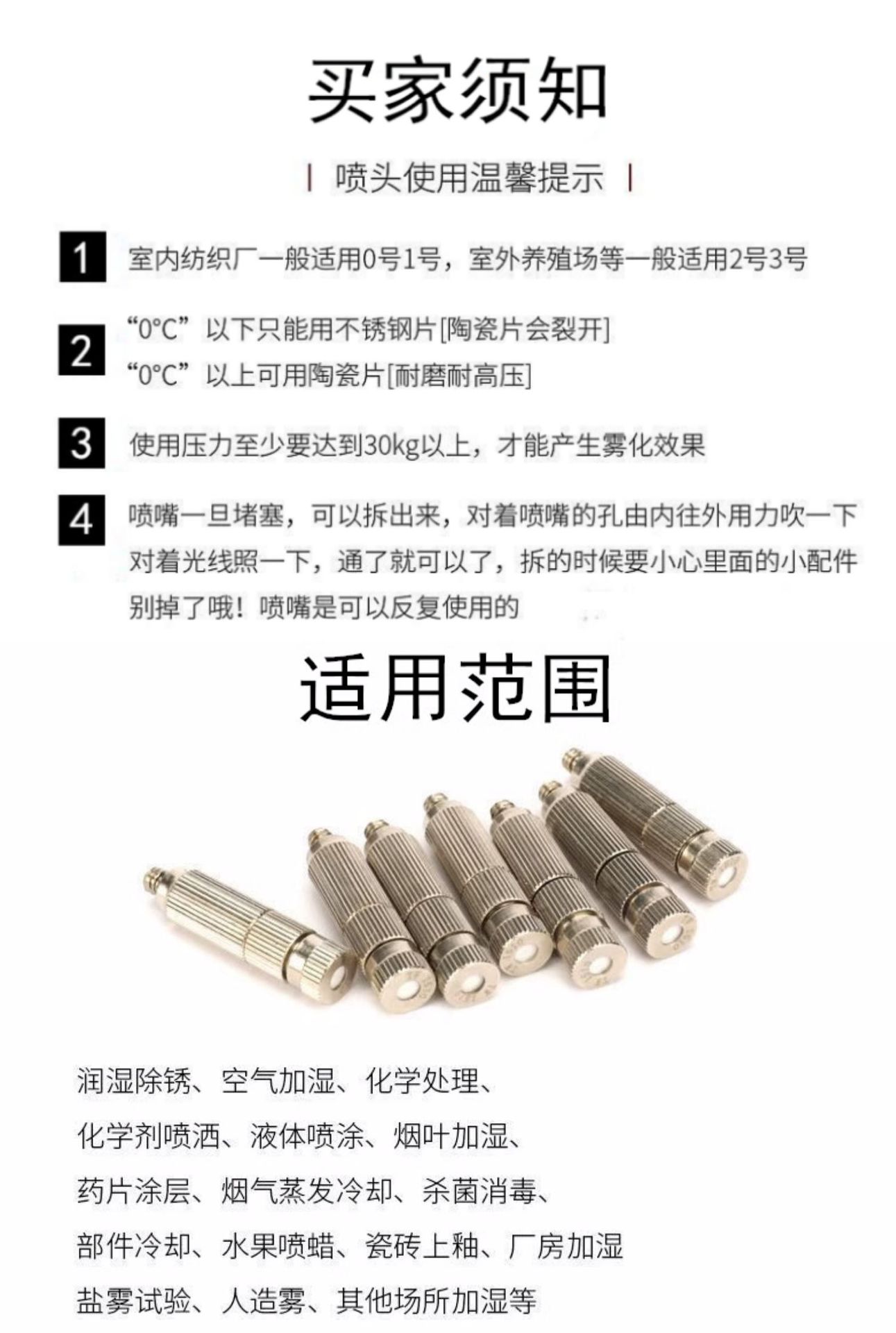 买家须知

| 喷头使用温馨提示 |

1 室内纺织厂一般适用0号1号，室外养殖场等一般适用2号3号

2 “0°C”以下只能用不锈钢片[陶瓷片会裂开]
“0°C”以上可用陶瓷片[耐磨耐高压]

3 使用压力至少要达到30kg以上，才能产生雾化效果

4 喷嘴一旦堵塞，可以拆出来，对着喷嘴的孔由内往外用力吹一下对着光线照一下，通了就可以了，拆的时候要小心里面的小配件别掉了哦！喷嘴是可以反复使用的

适用范围

润湿除锈、空气加湿、化学处理、
化学剂喷洒、液体喷涂、烟叶加湿、
药片涂层、烟气蒸发冷却、杀菌消毒、
部件冷却、水果喷蜡、瓷砖上釉、厂房加湿
盐雾试验、人造雾、其他场所加湿等