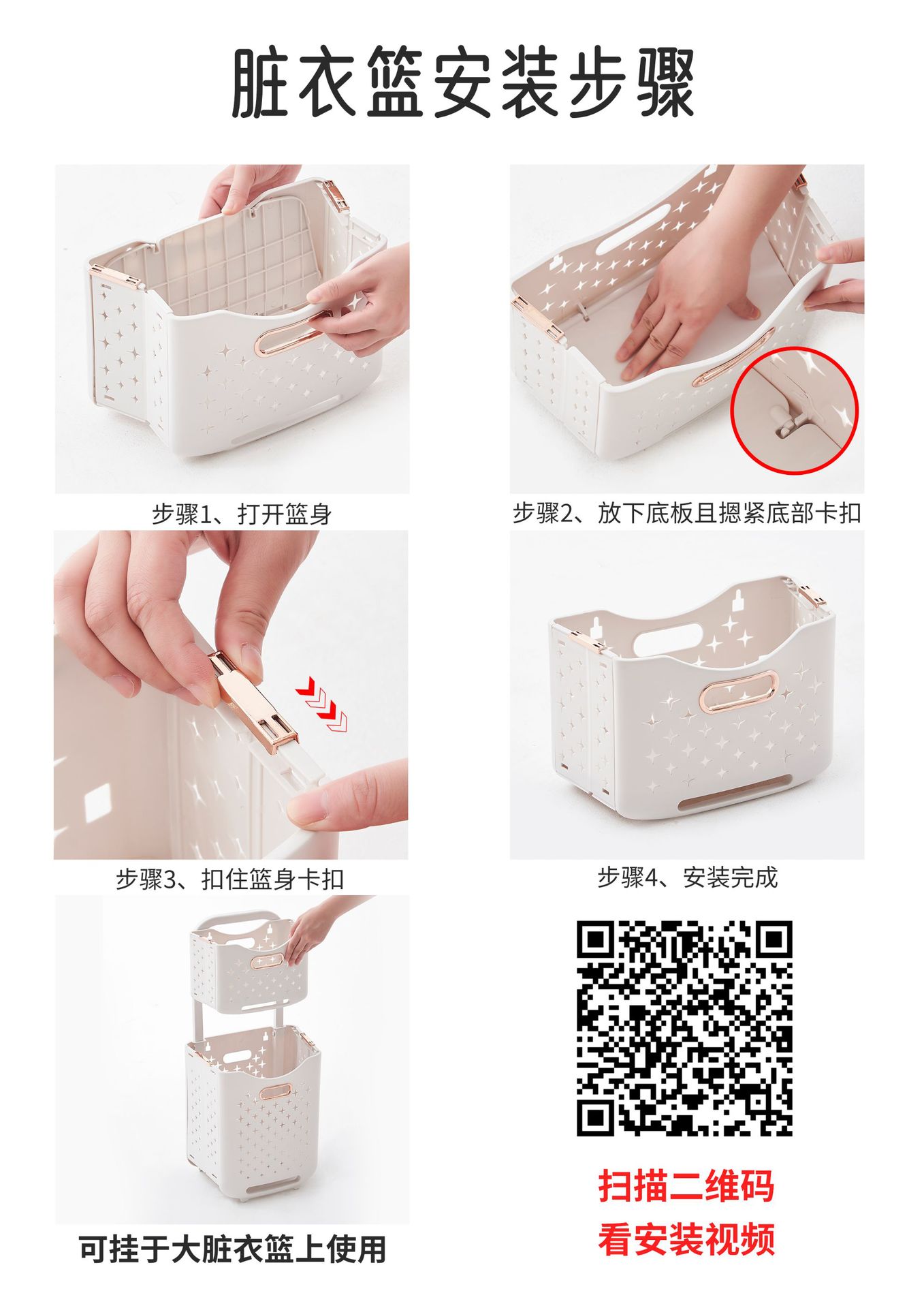 脏衣篮安装步骤

步骤1、打开篮身

步骤2、放下底板且摁紧底部卡扣

步骤3、扣住篮身卡扣

步骤4、安装完成

可挂于大脏衣篮上使用

扫描二维码
看安装视频