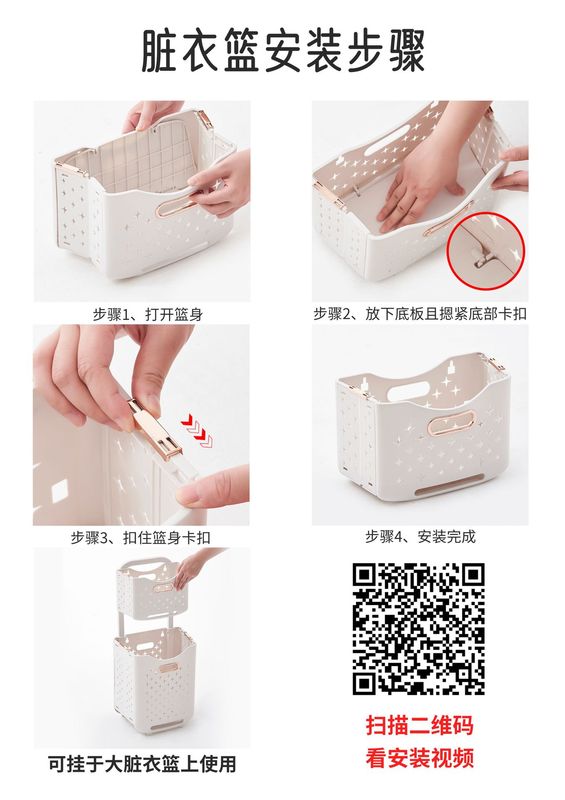 脏衣篮安装步骤

步骤1、打开篮身

步骤2、放下底板且摁紧底部卡扣

步骤3、扣住篮身卡扣

步骤4、安装完成

可挂于大脏衣篮上使用

扫描二维码
看安装视频