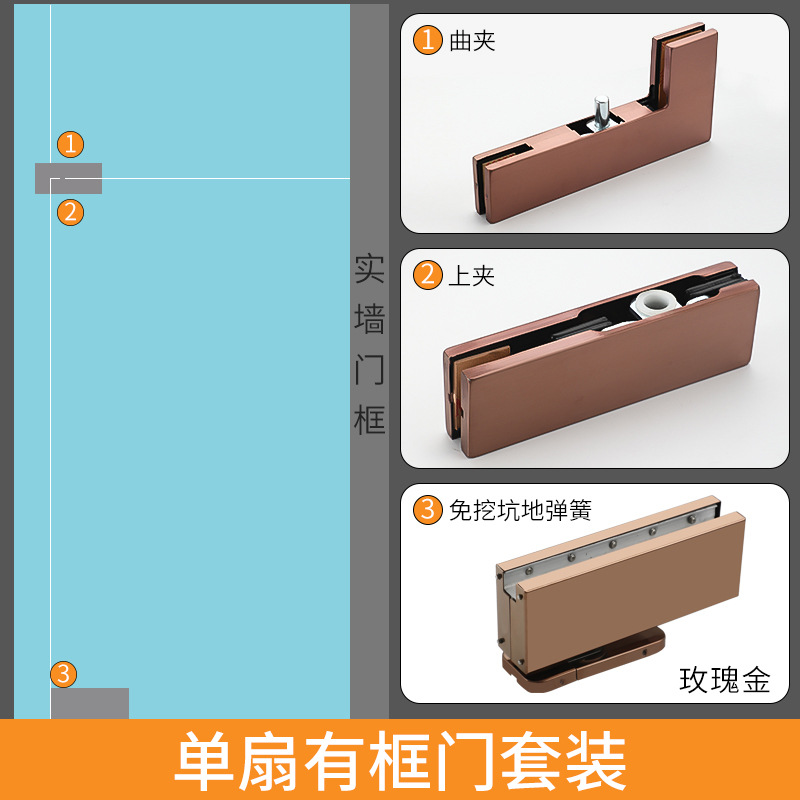 1

2

3

实墙门框

1 曲夹

2 上夹

3 免挖坑地弹簧

玫瑰金

单扇有框门套装