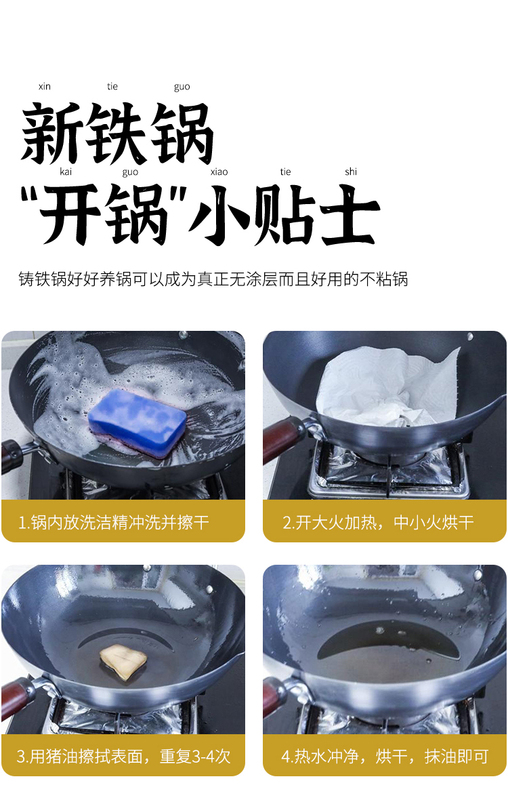 xin tie guo
新铁锅

kai guo xiao tie shi
“开锅”小贴士

铸铁锅好好养锅可以成为真正无涂层而且好用的不粘锅

1.锅内放洗洁精冲洗并擦干

2.开大火加热，中小火烘干

3.用猪油擦拭表面，重复3-4次

4.热水冲净，烘干，抹油即可