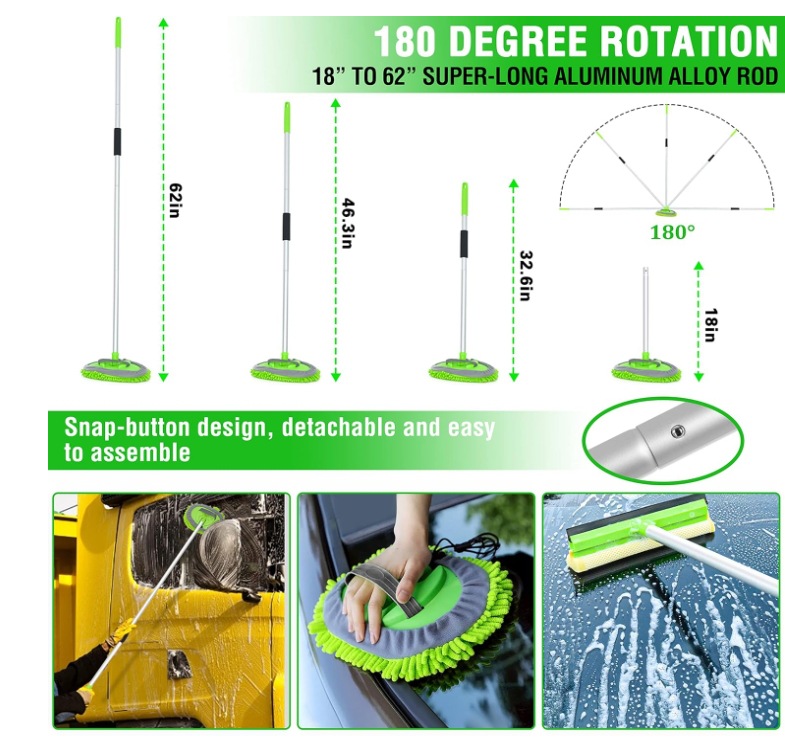 180 DEGREE ROTATION
18" TO 62" SUPER-LONG ALUMINUM ALLOY ROD

62in

46.3in

32.6in

180°

18in

Snap-button design, detachable and easy to assemble