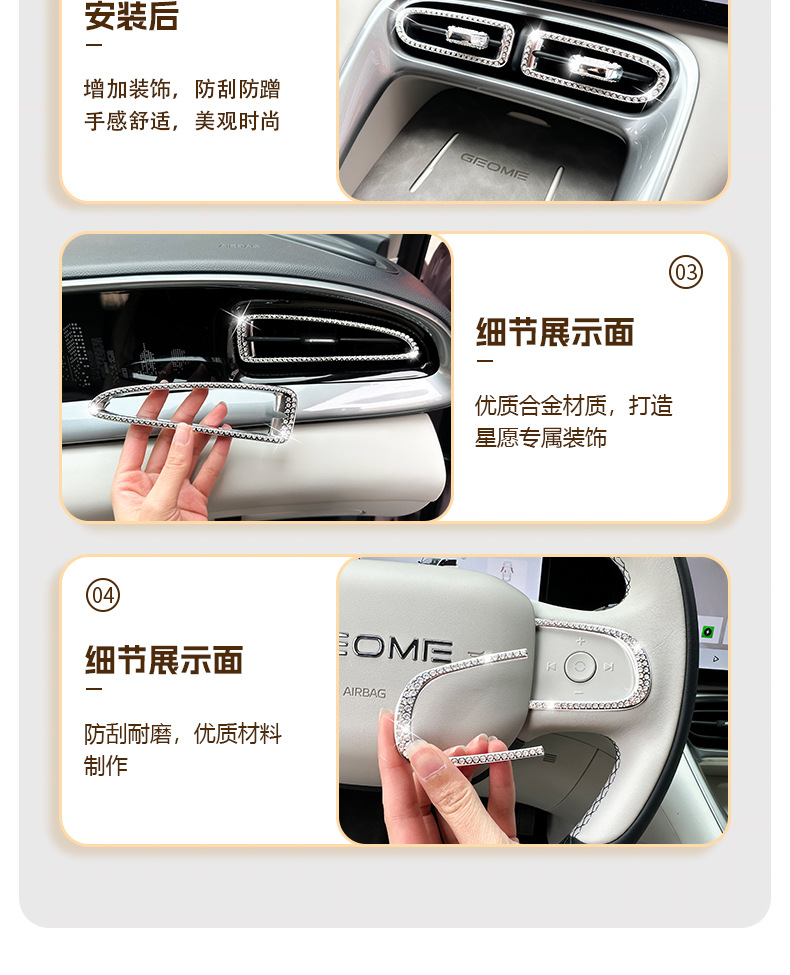 安装后

增加装饰，防刮防蹭
手感舒适，美观时尚

GEOME

03

细节展示面

优质合金材质，打造
星愿专属装饰

04

细节展示面

防刮耐磨，优质材料
制作

GEOME
AIRBAG