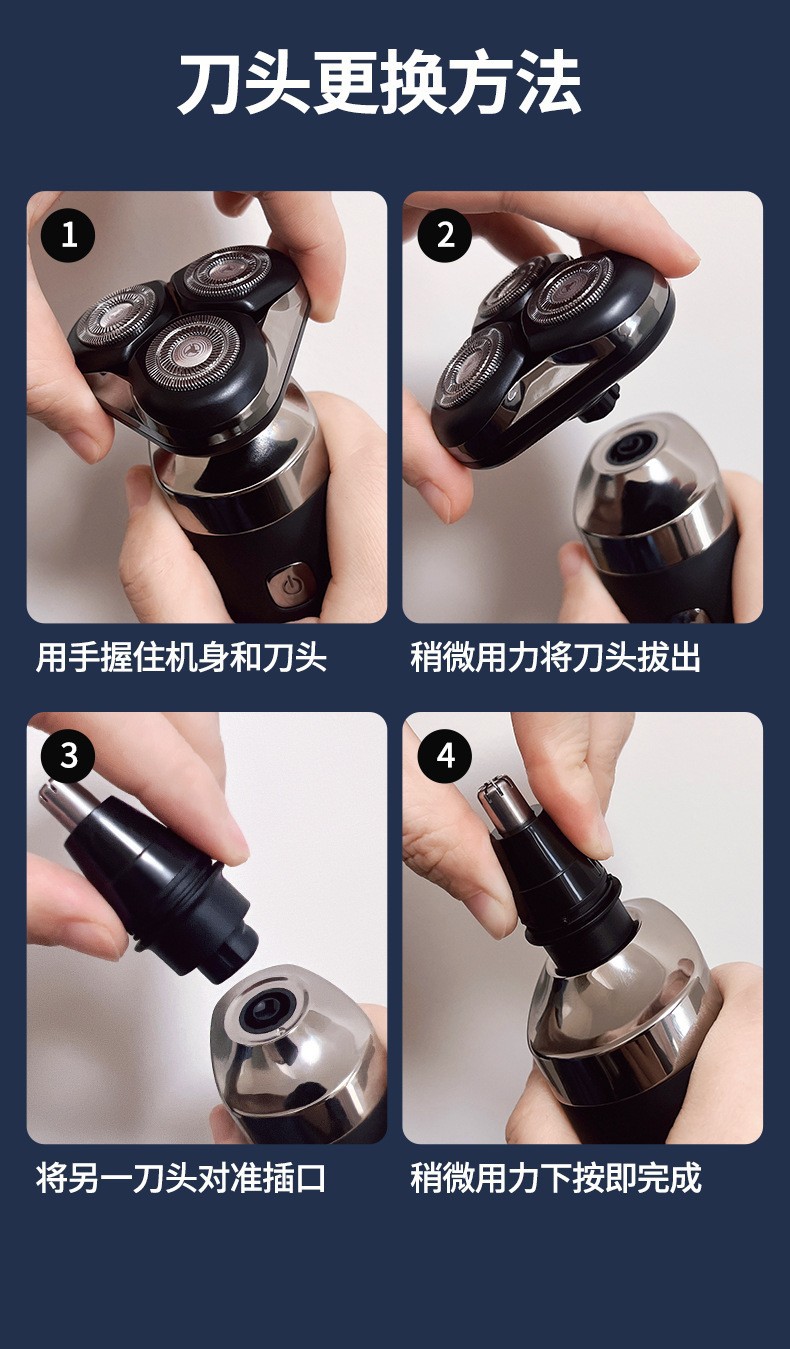 刀头更换方法

1

用手握住机身和刀头

2

稍微用力将刀头拔出

3

将另一刀头对准插口

4

稍微用力下按即完成