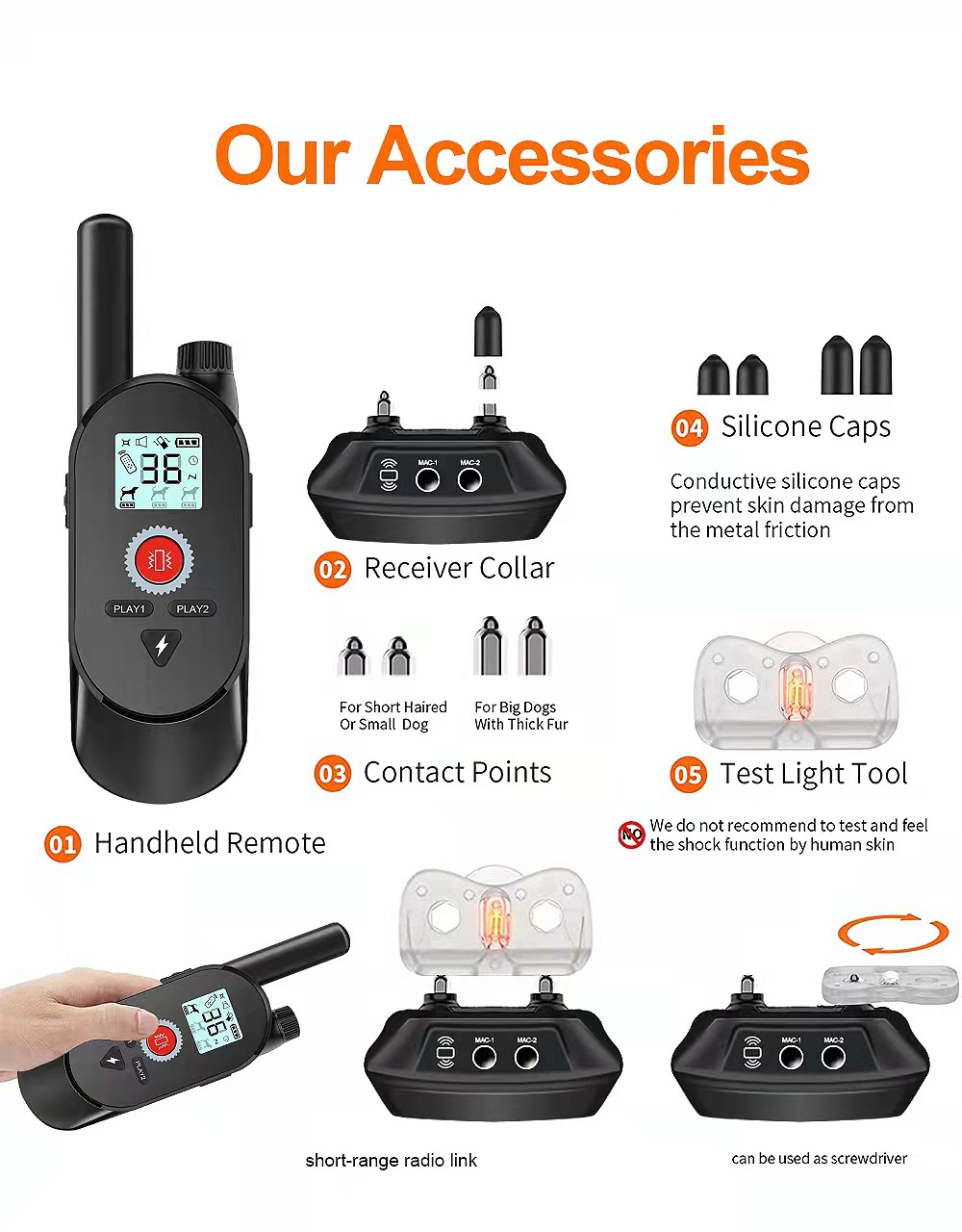 Our Accessories

38

PLAY1 PLAY2

01 Handheld Remote

MAC-1 MAC-2

02 Receiver Collar

For Short Haired Or Small Dog

For Big Dogs With Thick Fur

03 Contact Points

04 Silicone Caps

Conductive silicone caps prevent skin damage from the metal friction

05 Test Light Tool

NO We do not recommend to test and feel the shock function by human skin

38

PLAY2

MAC-1 MAC-2

MAC-1 MAC-2

short-range radio link

can be used as screwdriver