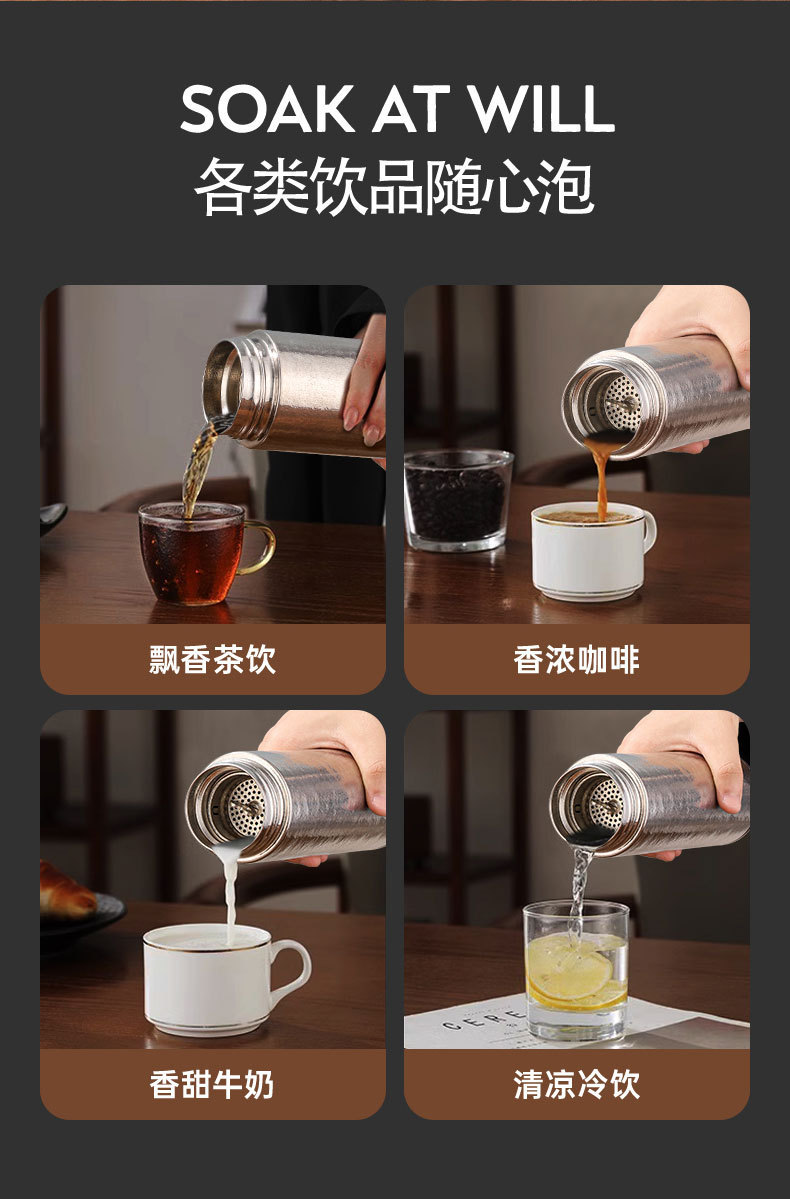 SOAK AT WILL
各类饮品随心泡

飘香茶饮

香浓咖啡

香甜牛奶

CERE

清凉冷饮