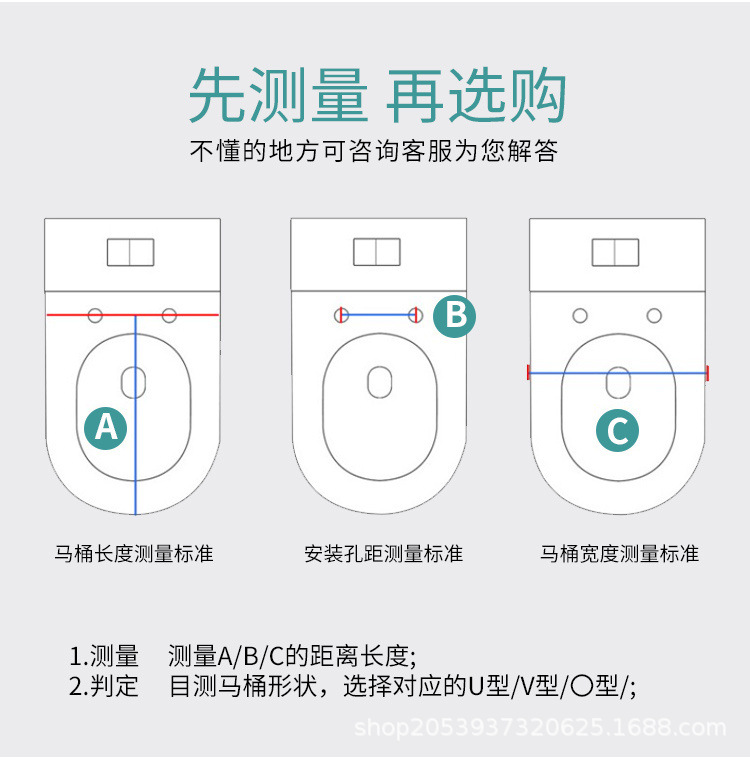 先测量 再选购
不懂的地方可咨询客服为您解答

A
马桶长度测量标准

B
安装孔距测量标准

C
马桶宽度测量标准

1.测量　测量A/B/C的距离长度;
2.判定　目测马桶形状，选择对应的U型/V型/〇型/;

shop2053937320625.1688.com