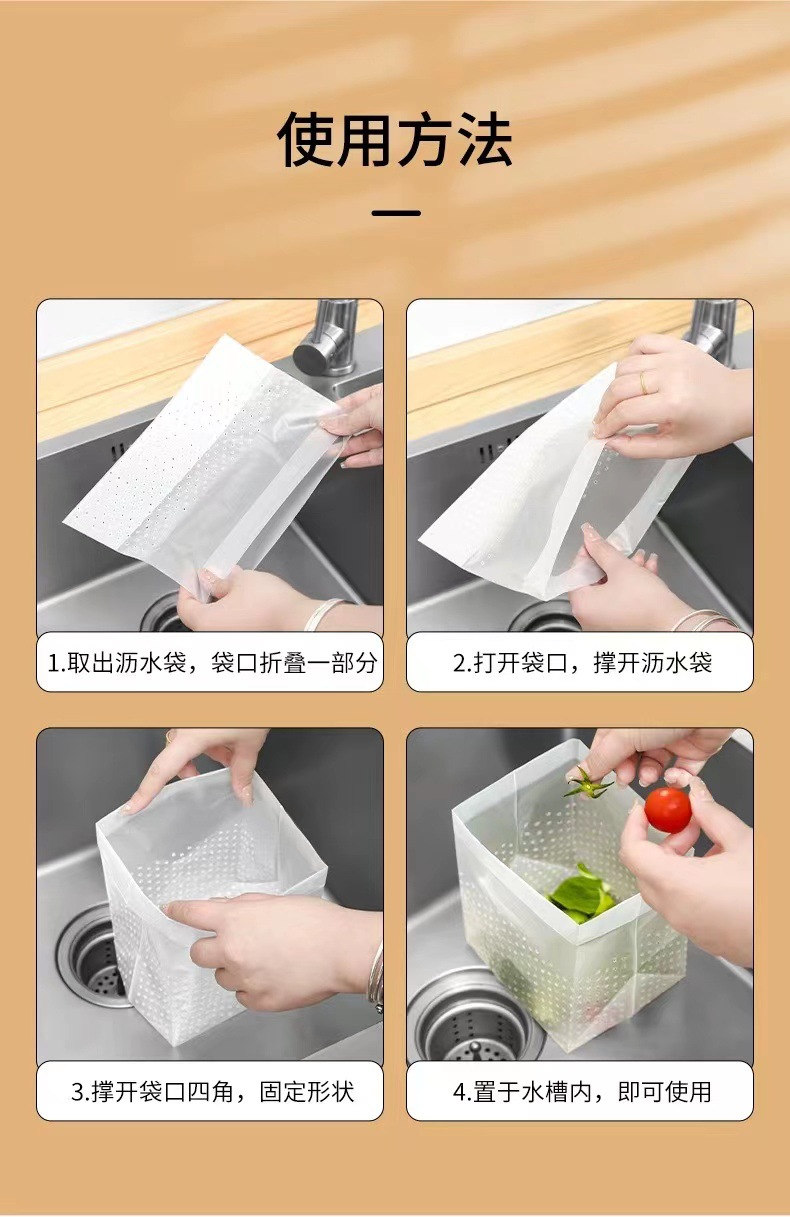 使用方法

1.取出沥水袋，袋口折叠一部分

2.打开袋口，撑开沥水袋

3.撑开袋口四角，固定形状

4.置于水槽内，即可使用