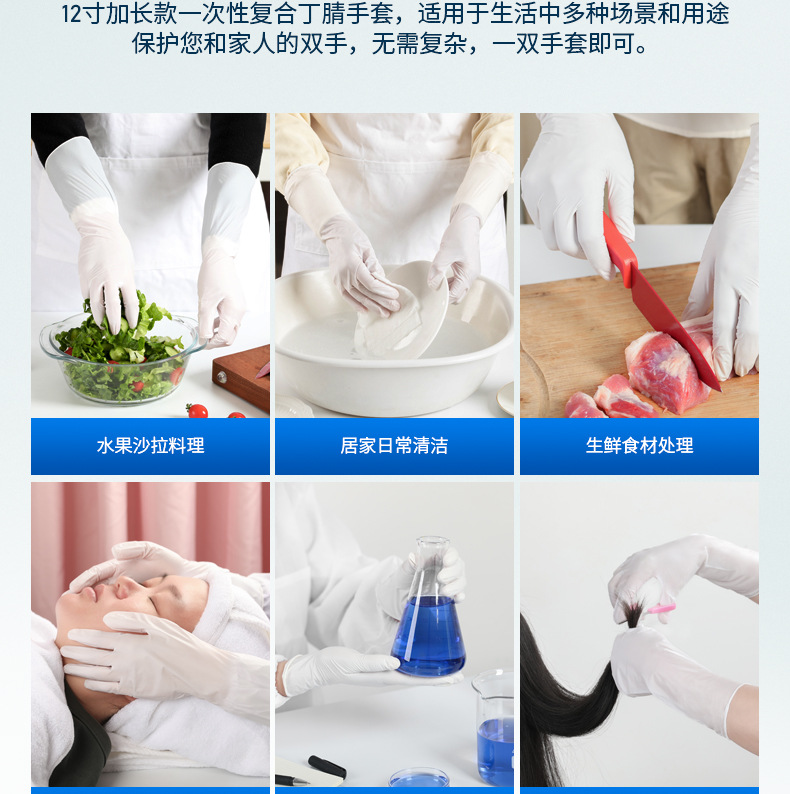 12寸加长款一次性复合丁腈手套，适用于生活中多种场景和用途
保护您和家人的双手，无需复杂，一双手套即可。

水果沙拉料理

居家日常清洁

生鲜食材处理