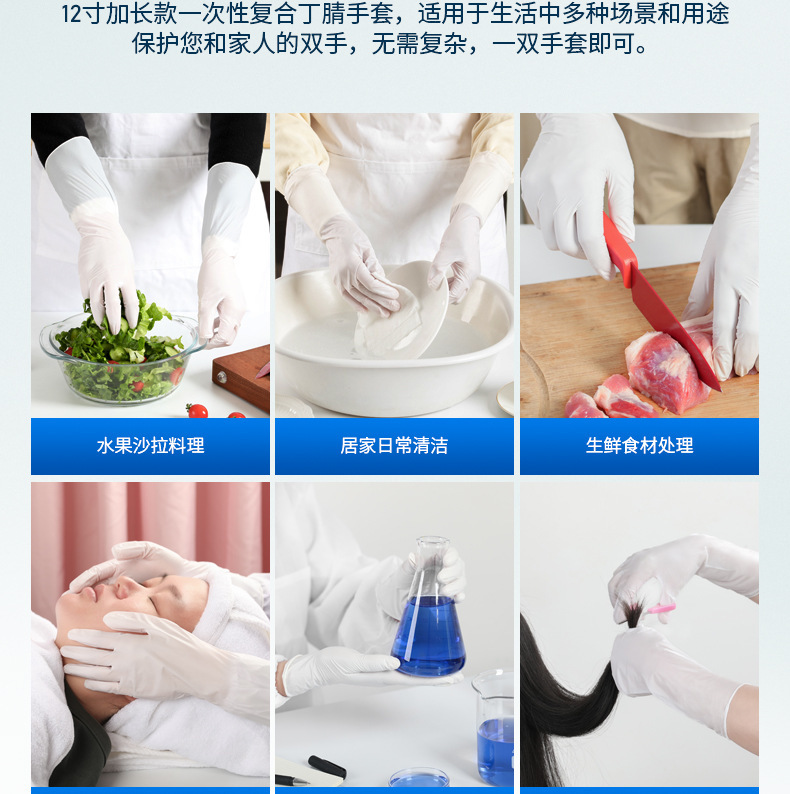 12寸加长款一次性复合丁腈手套，适用于生活中多种场景和用途
保护您和家人的双手，无需复杂，一双手套即可。

水果沙拉料理

居家日常清洁

生鲜食材处理