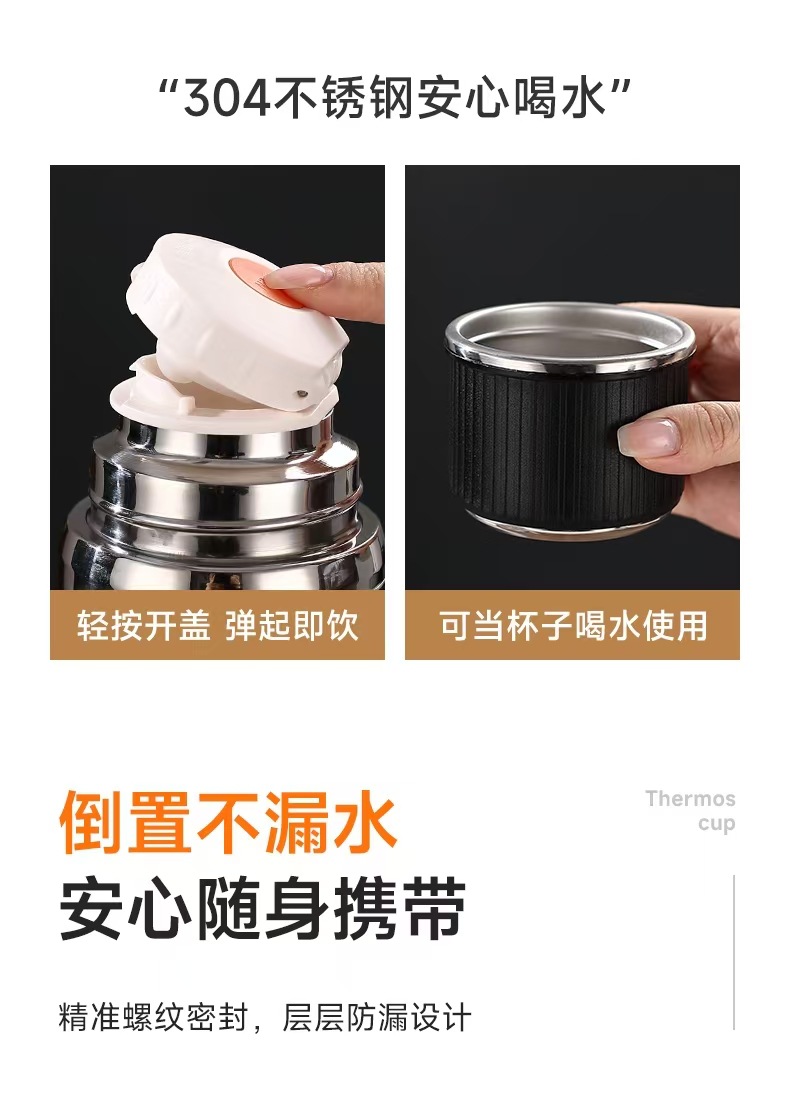 “304不锈钢安心喝水”

轻按开盖 弹起即饮

可当杯子喝水使用

倒置不漏水

安心随身携带

Thermos cup

精准螺纹密封，层层防漏设计