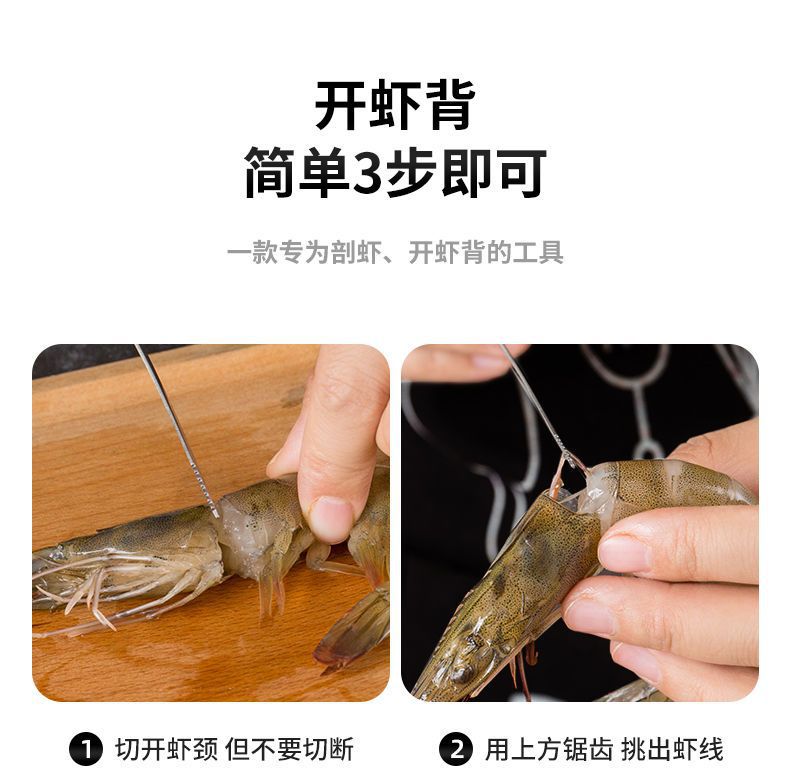 开虾背
简单3步即可

一款专为剖虾、开虾背的工具

1 切开虾颈 但不要切断

2 用上方锯齿 挑出虾线