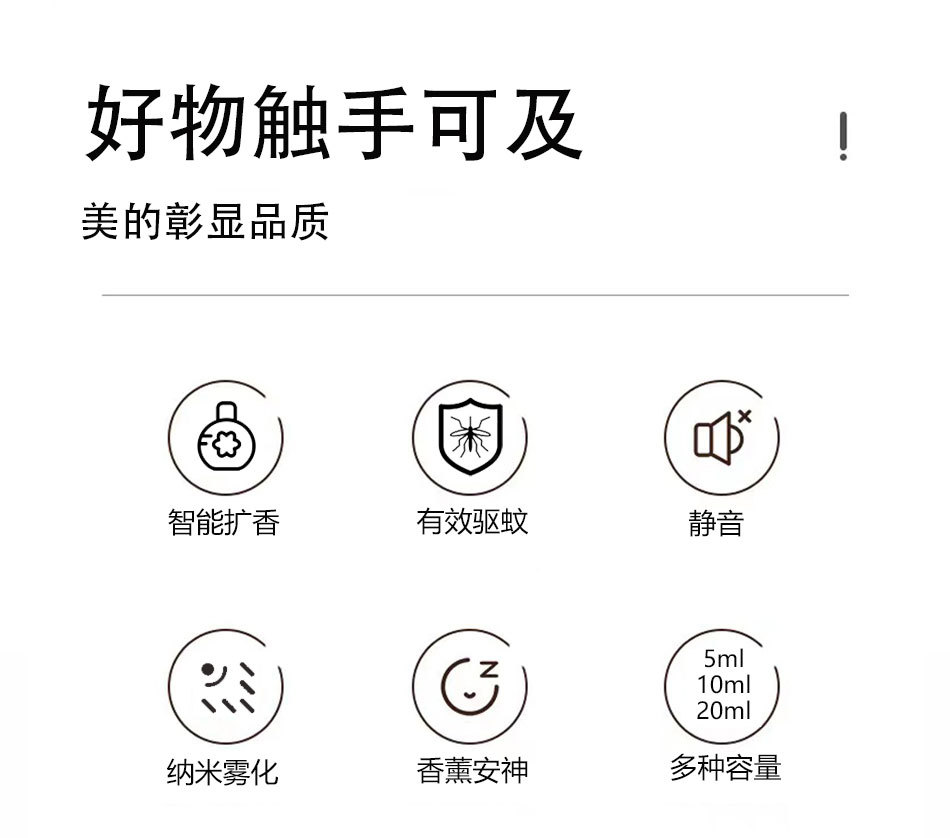 好物触手可及

美的彰显品质

智能扩香

有效驱蚊

静音

纳米雾化

香薰安神

5ml
10ml
20ml

多种容量