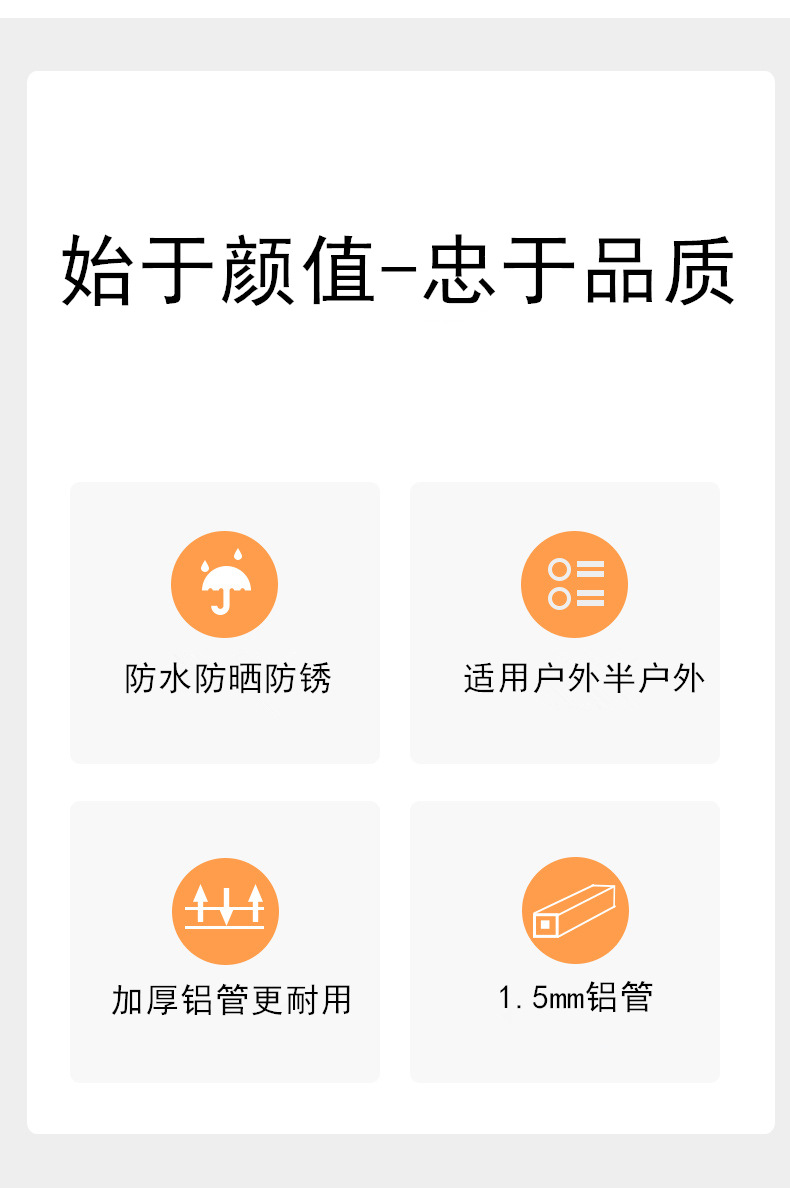 始于颜值-忠于品质

防水防晒防锈

适用户外半户外

加厚铝管更耐用

1.5mm铝管