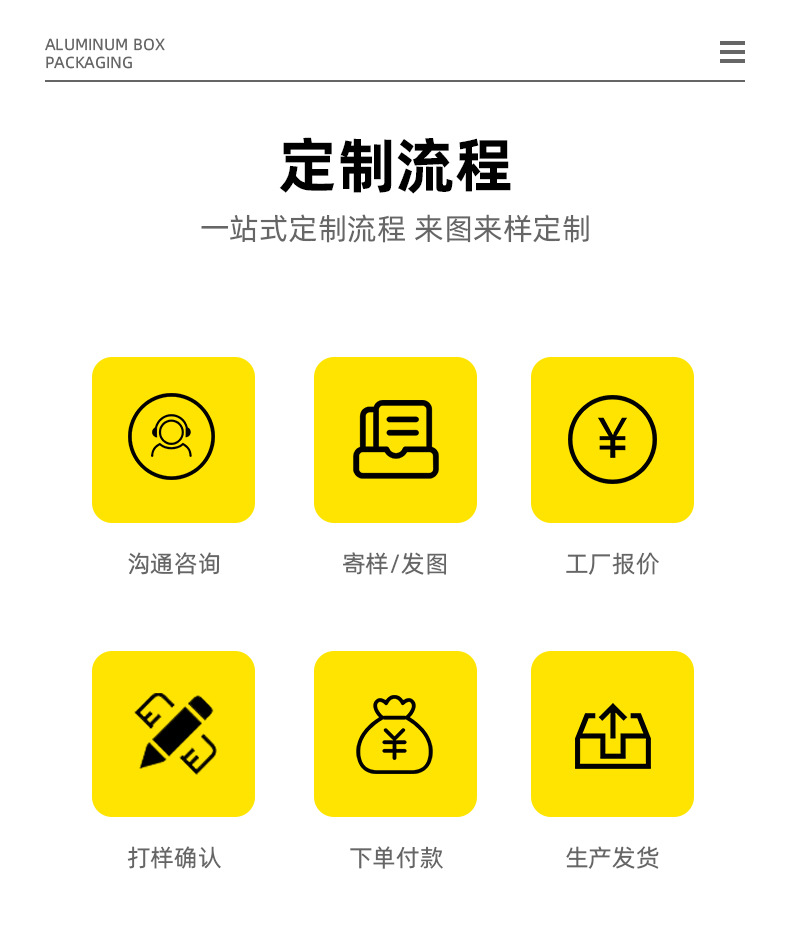 ALUMINUM BOX
PACKAGING

定制流程

一站式定制流程 来图来样定制

沟通咨询

寄样/发图

工厂报价

打样确认

下单付款

生产发货