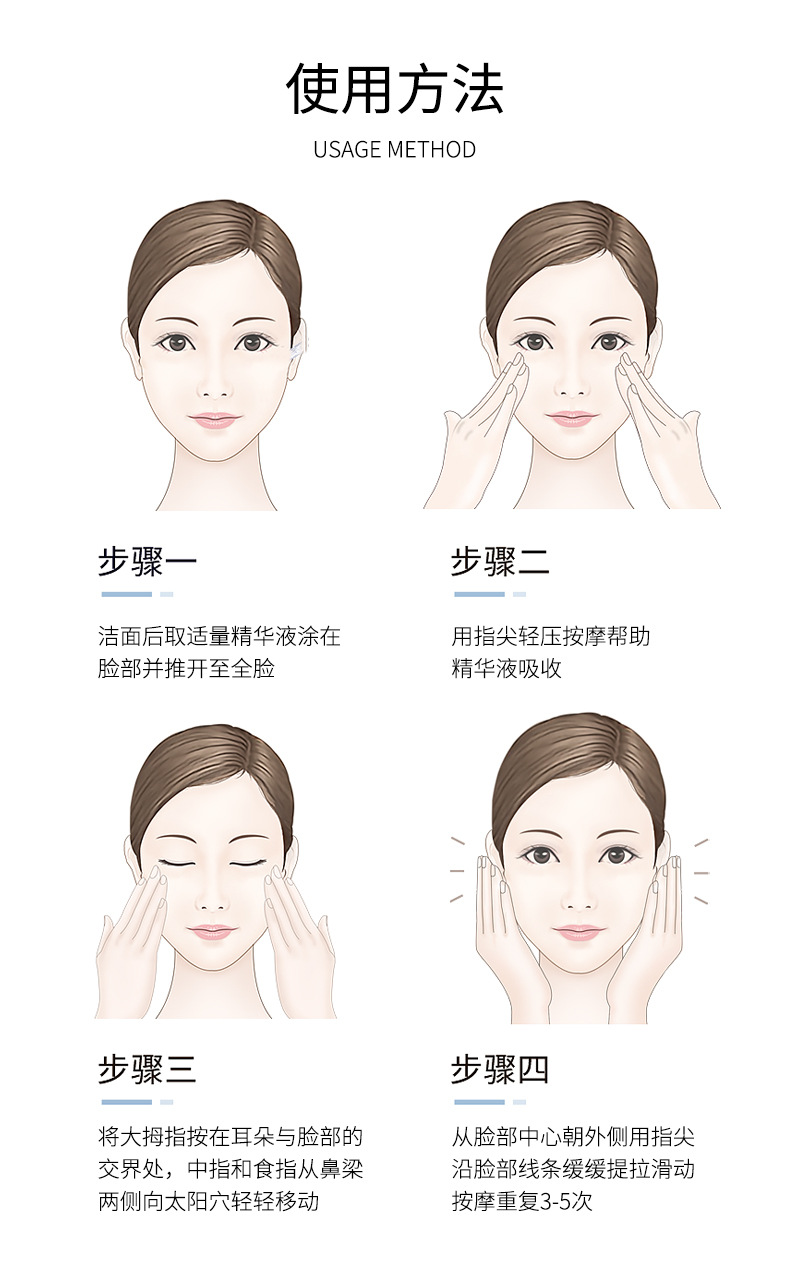 使用方法

USAGE METHOD

步骤一

洁面后取适量精华液涂在脸部并推开至全脸

步骤二

用指尖轻压按摩帮助精华液吸收

步骤三

将大拇指按在耳朵与脸部的交界处，中指和食指从鼻梁两侧向太阳穴轻轻移动

步骤四

从脸部中心朝外侧用指尖沿脸部线条缓缓提拉滑动按摩重复3-5次