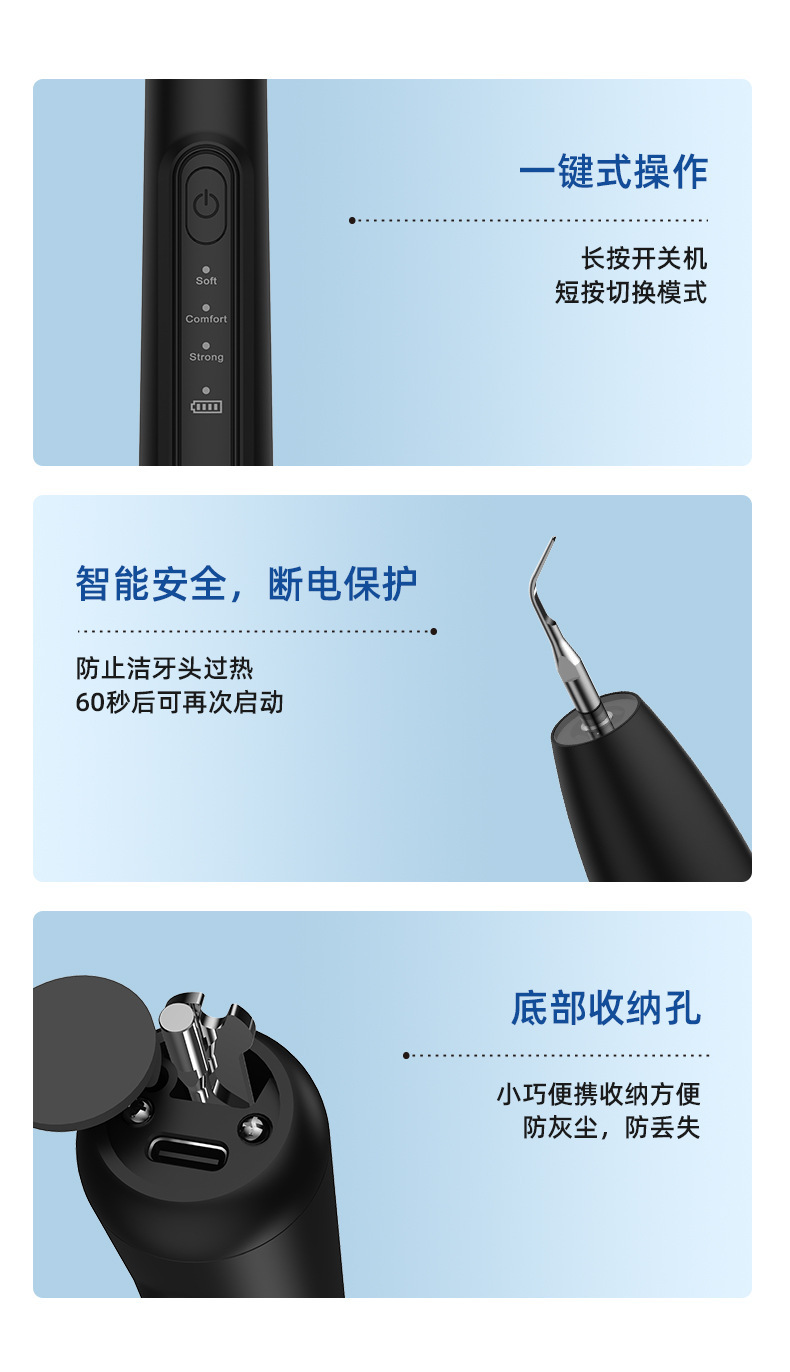 Soft
Comfort
Strong

一键式操作

长按开关机
短按切换模式

智能安全，断电保护

防止洁牙头过热
60秒后可再次启动

底部收纳孔

小巧便携收纳方便
防灰尘，防丢失