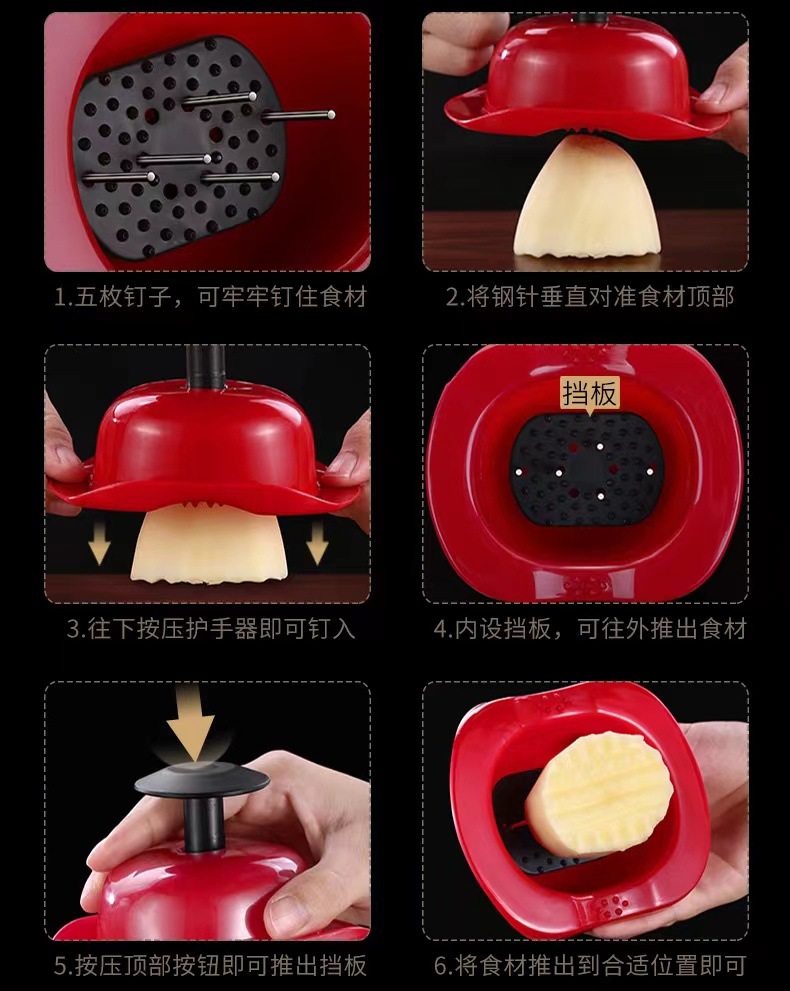 1.五枚钉子，可牢牢钉住食材

2.将钢针垂直对准食材顶部

3.往下按压护手器即可钉入

挡板

4.内设挡板，可往外推出食材

5.按压顶部按钮即可推出挡板

6.将食材推出到合适位置即可