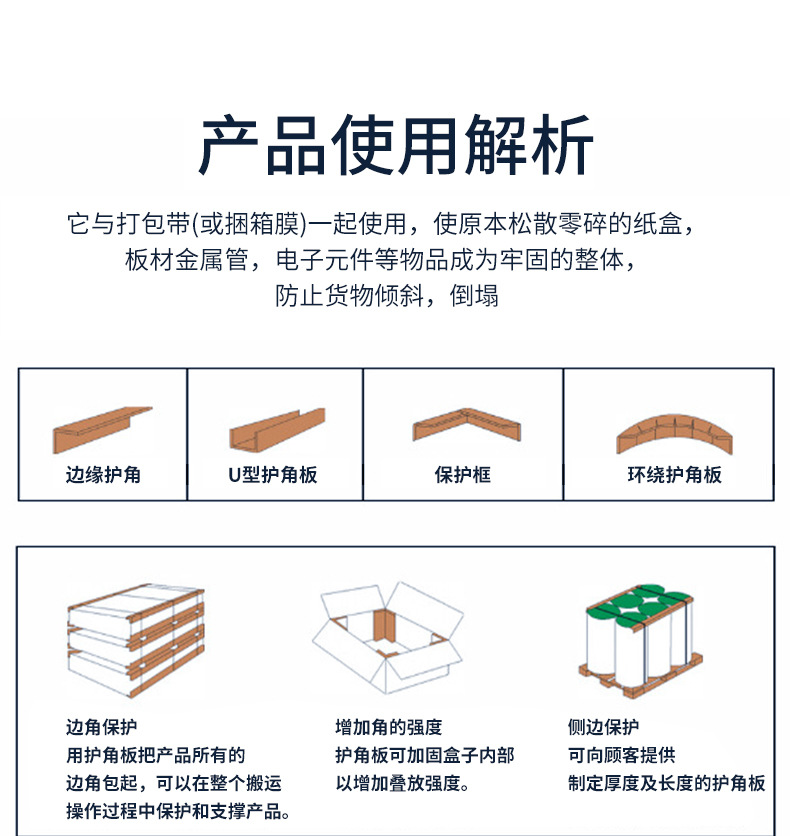 产品使用解析

它与打包带(或捆箱膜)一起使用，使原本松散零碎的纸盒，板材金属管，电子元件等物品成为牢固的整体，防止货物倾斜，倒塌

边缘护角

U型护角板

保护框

环绕护角板

边角保护
用护角板把产品所有的边角包起，可以在整个搬运操作过程中保护和支撑产品。

增加角的强度
护角板可加固盒子内部以增加叠放强度。

侧边保护
可向顾客提供制定厚度及长度的护角板