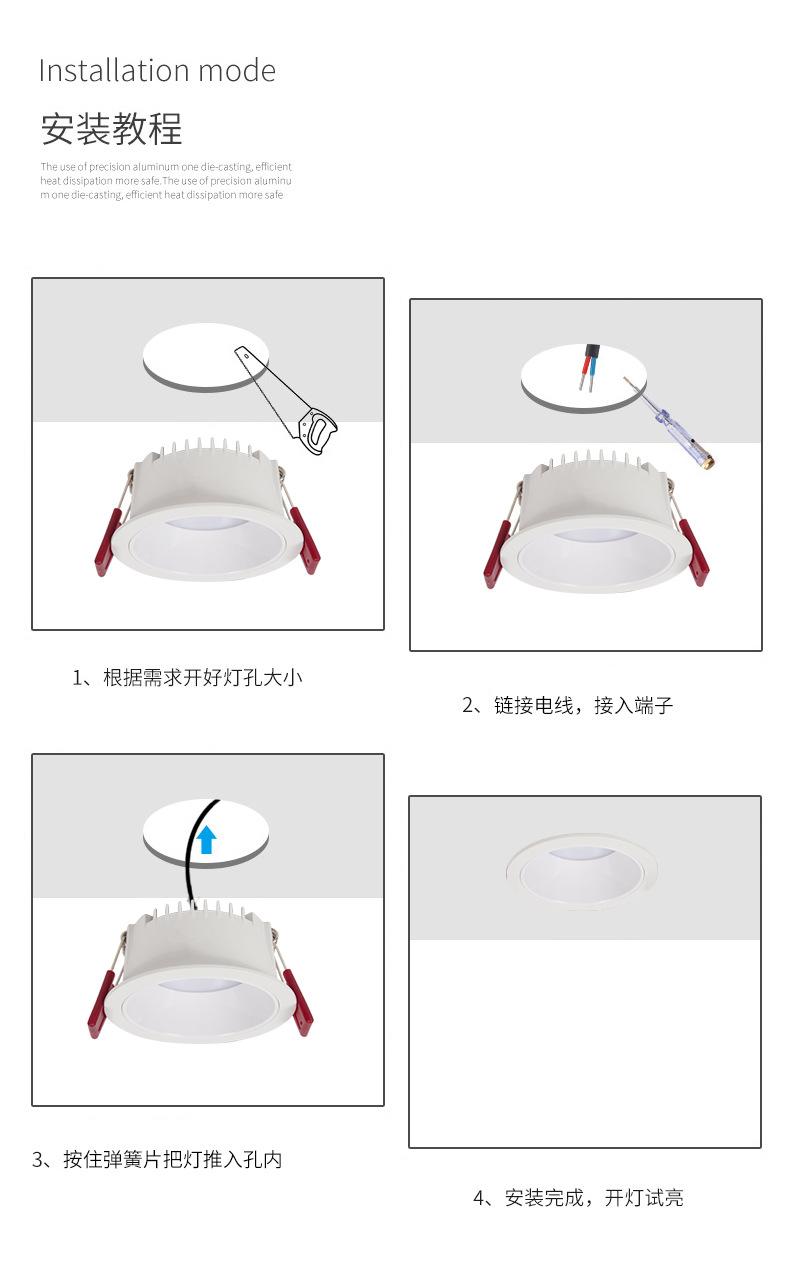 Installation mode

安装教程

The use of precision aluminum one die-casting, efficient heat dissipation more safe.The use of precision aluminum one die-casting, efficient heat dissipation more safe

1、根据需求开好灯孔大小

2、链接电线，接入端子

3、按住弹簧片把灯推入孔内

4、安装完成，开灯试亮